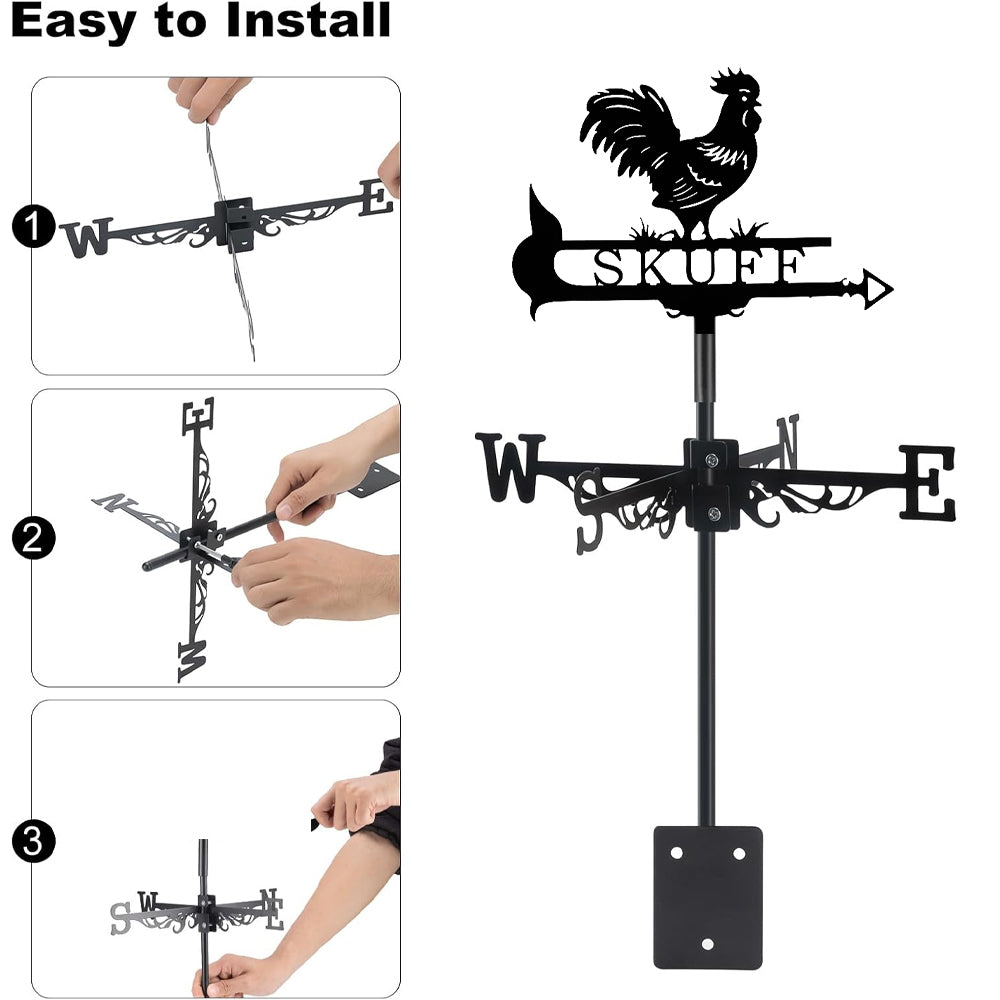 Easy to Install

1
W E

2
E N W

3
S W N E

SKUFF
W S N E