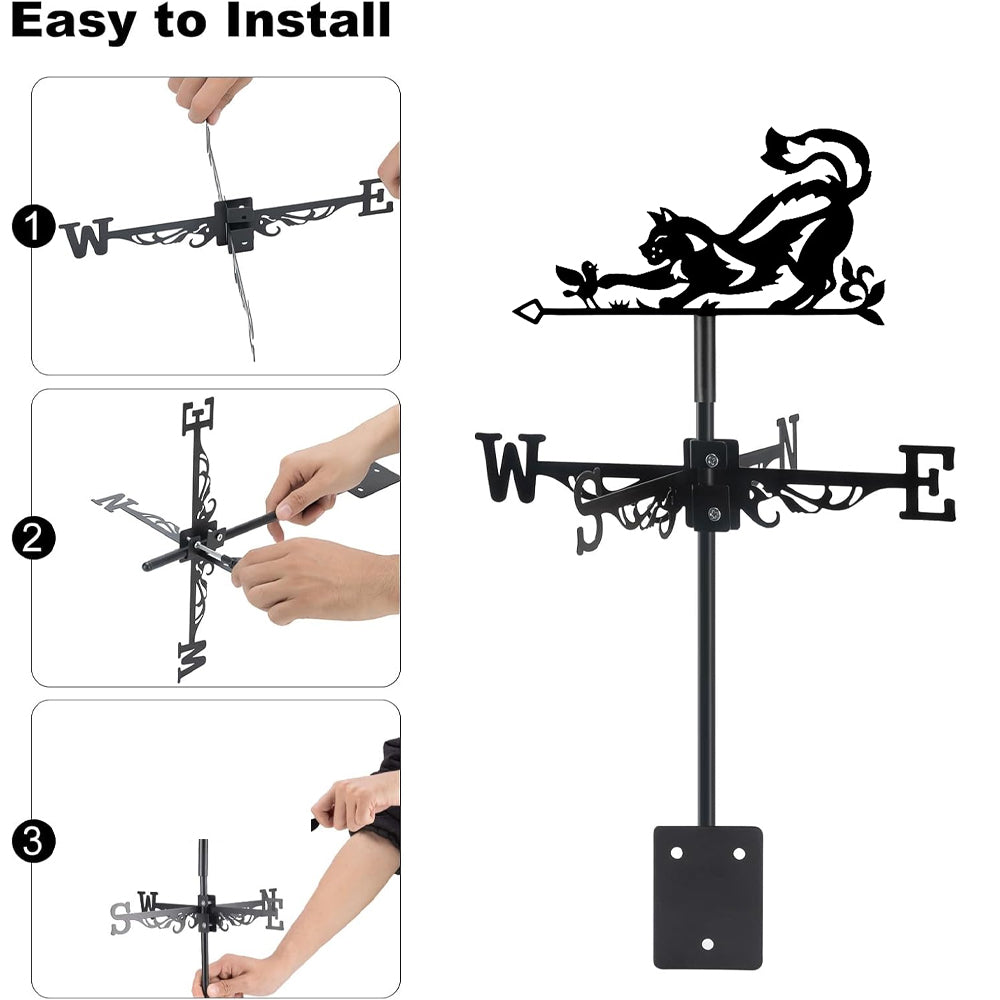 Easy to Install

1
W E

2
E N W

3
S W N E

W S N E