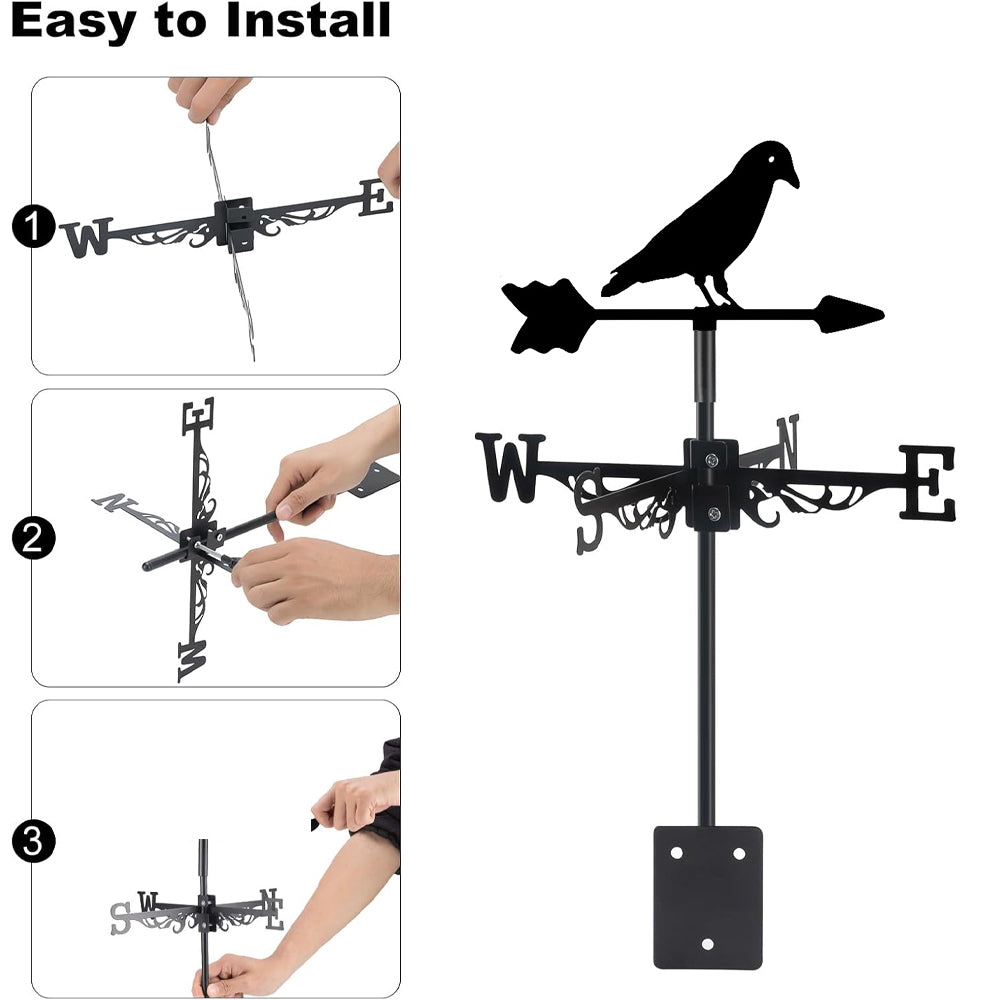 Easy to Install

1

W E

2

E N W

3

S W N E

W S N E