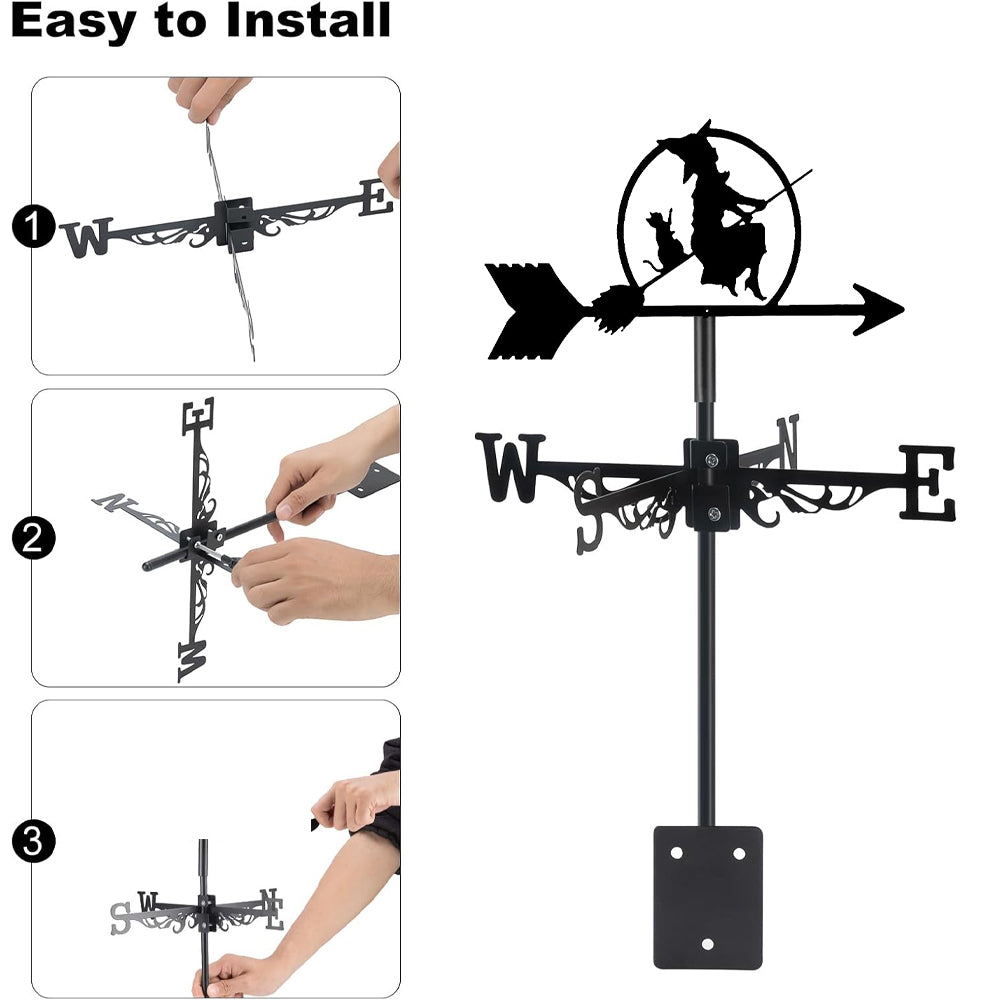 Easy to Install

1

W E

2

E N W

3

S W N E

W S N E