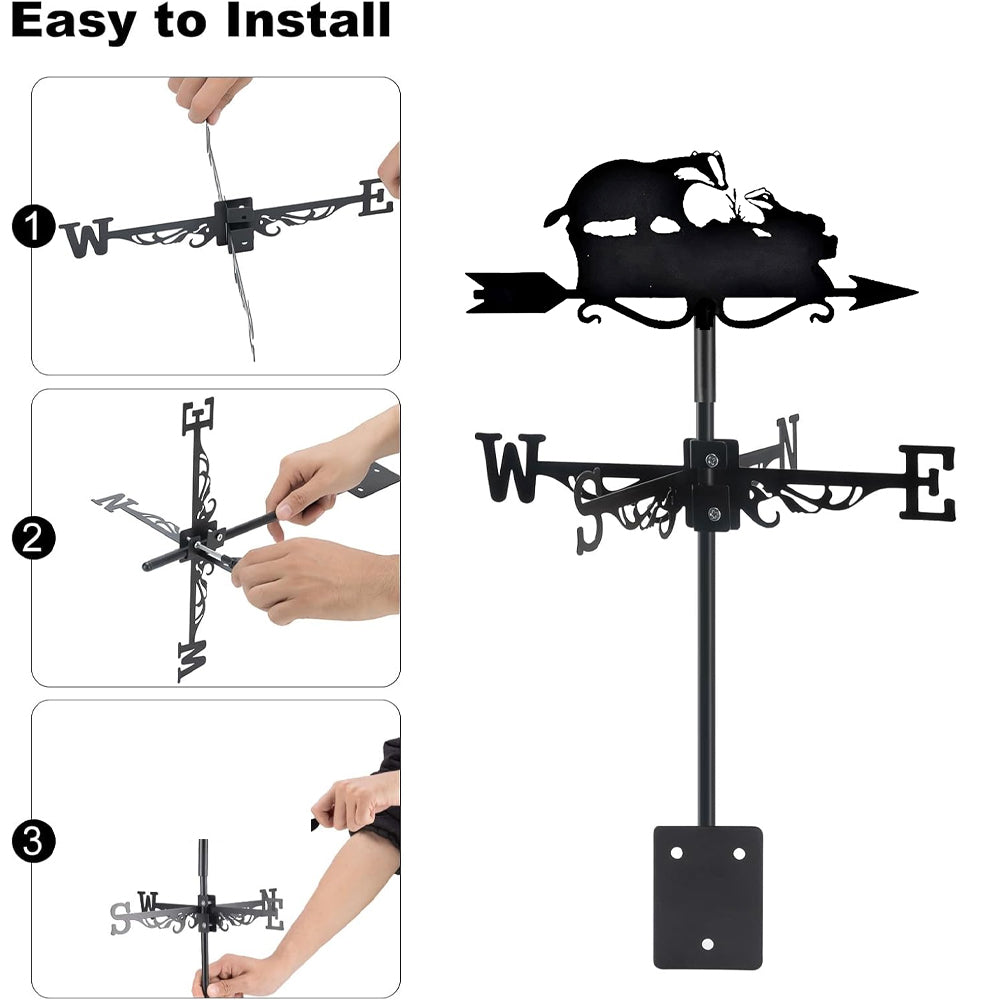 Easy to Install

1
W E

2
E N W

3
S W N E

W S N E