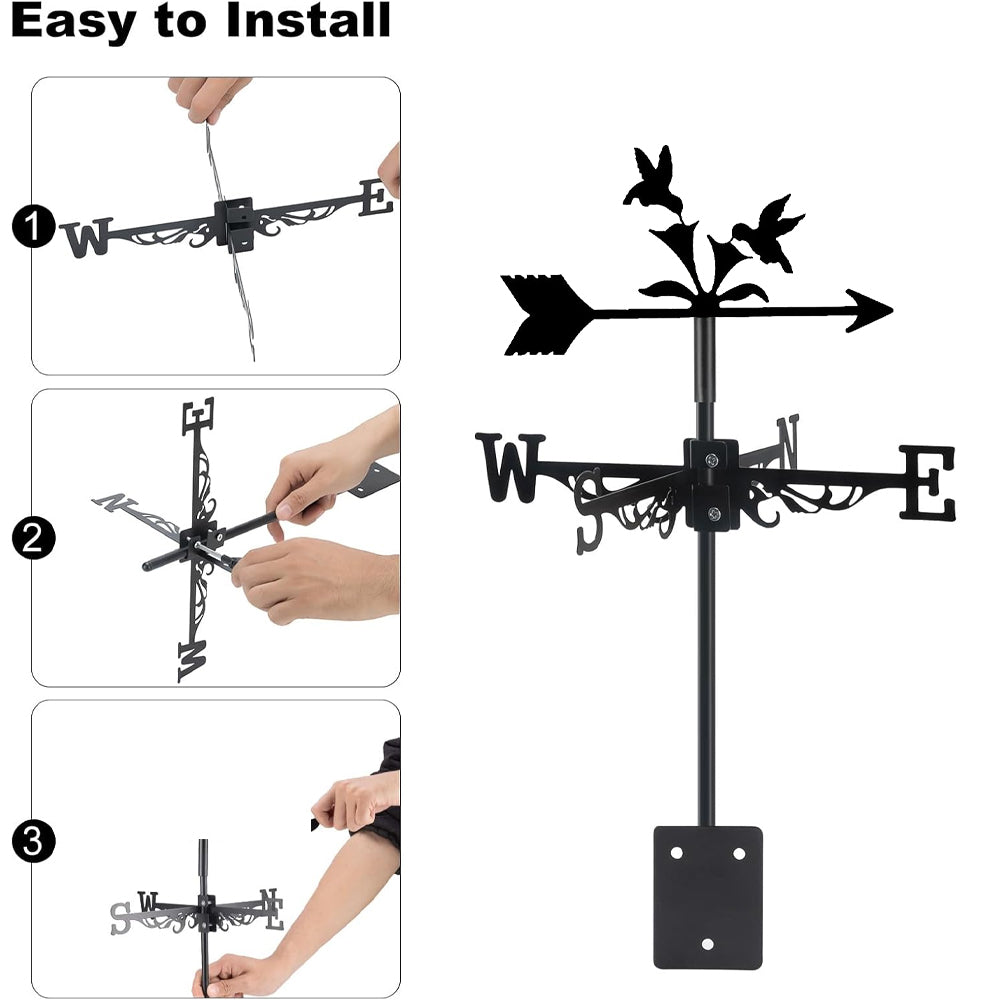 Easy to Install

1
W E

2
E N W

3
S W N E

W S N E