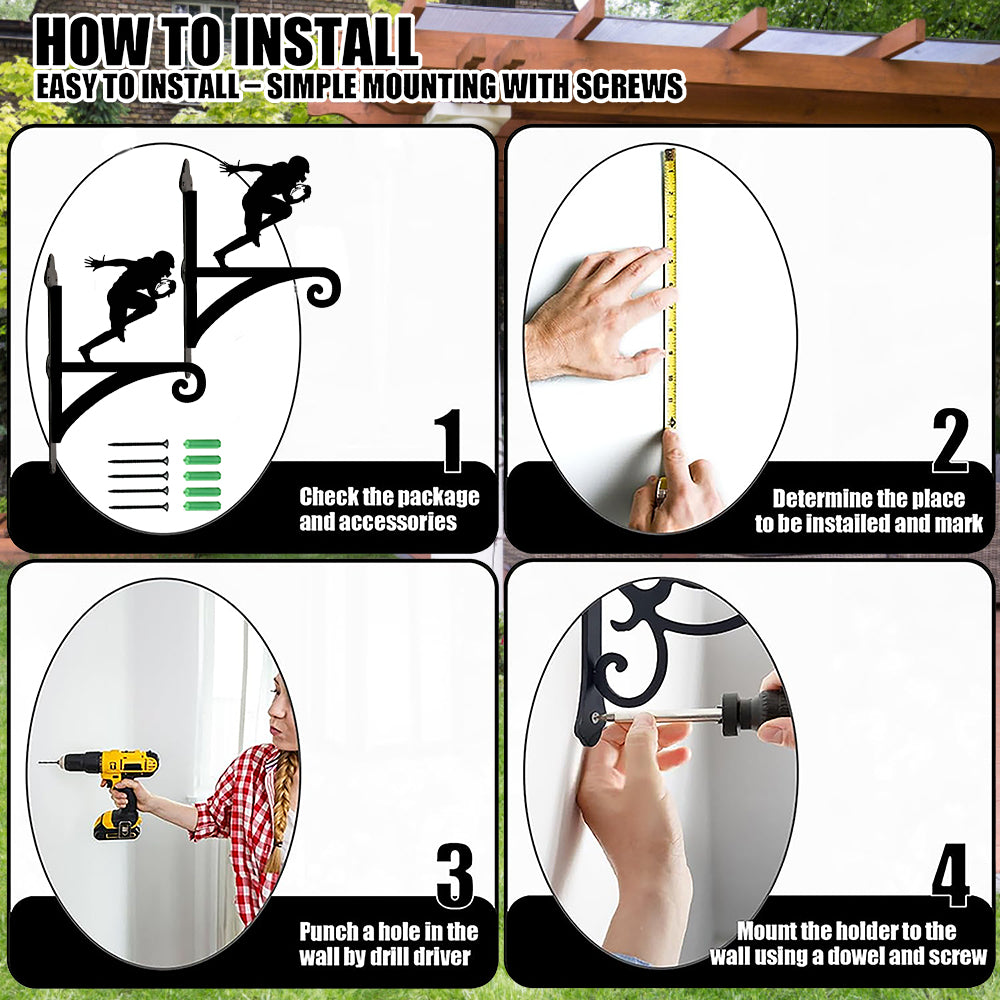 HOW TO INSTALL
EASY TO INSTALL – SIMPLE MOUNTING WITH SCREWS

1
Check the package and accessories

2
Determine the place to be installed and mark

3
Punch a hole in the wall by drill driver

4
Mount the holder to the wall using a dowel and screw