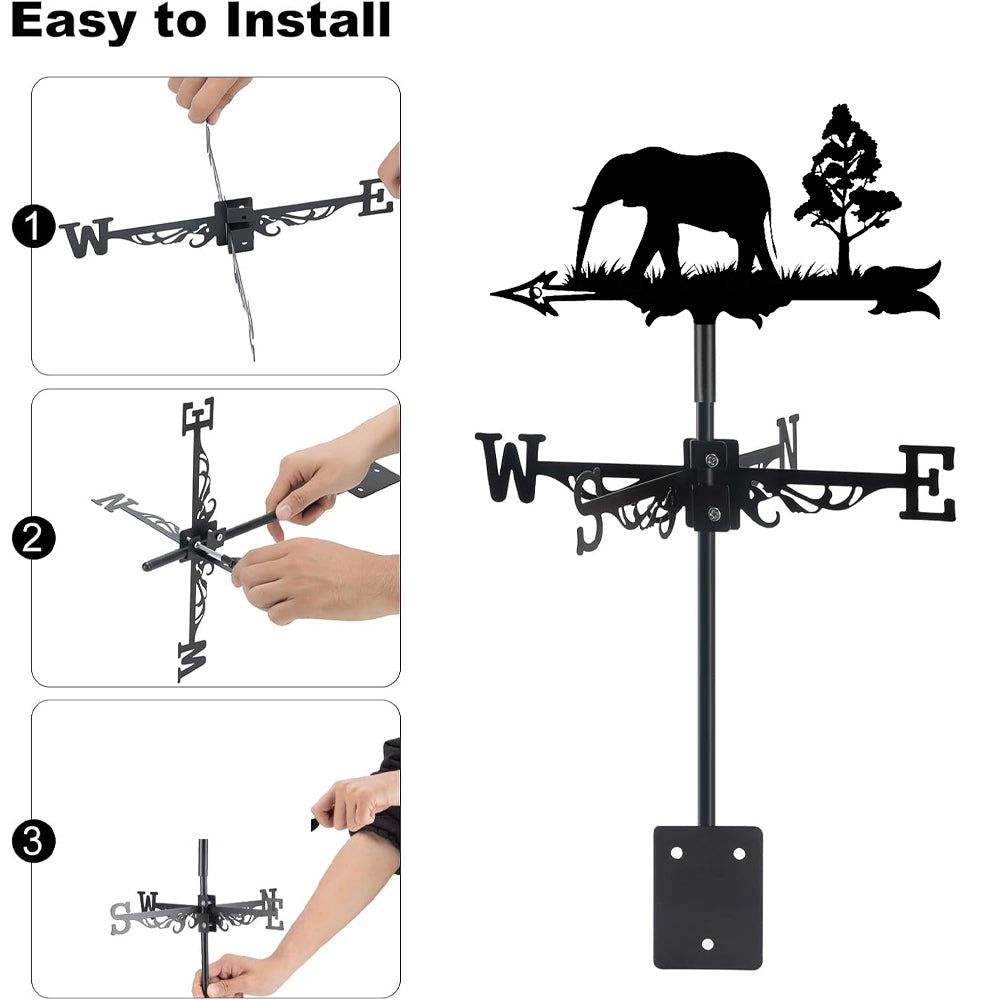 Easy to Install

1
W E

2
E N W

3
S W N E

W S N E