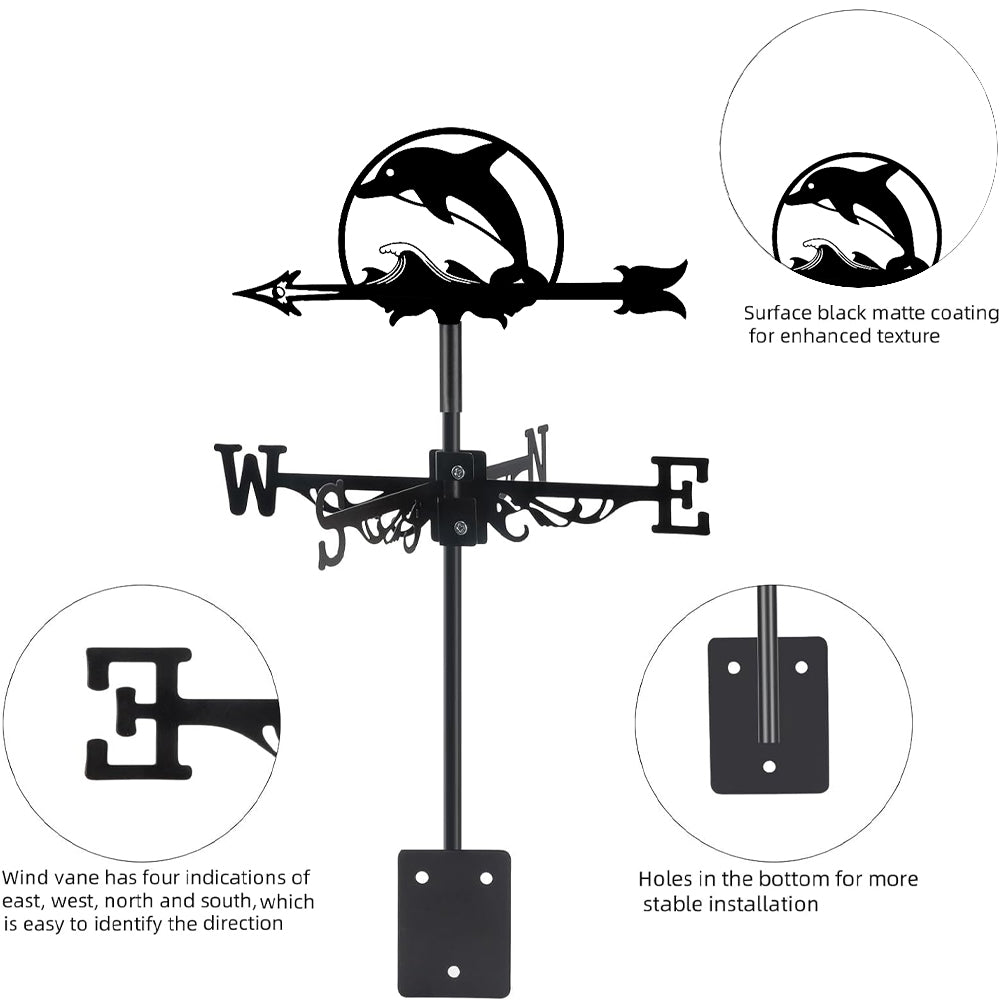 Surface black matte coating for enhanced texture

W
S
N
E

E

Wind vane has four indications of east, west, north and south, which is easy to identify the direction

Holes in the bottom for more stable installation