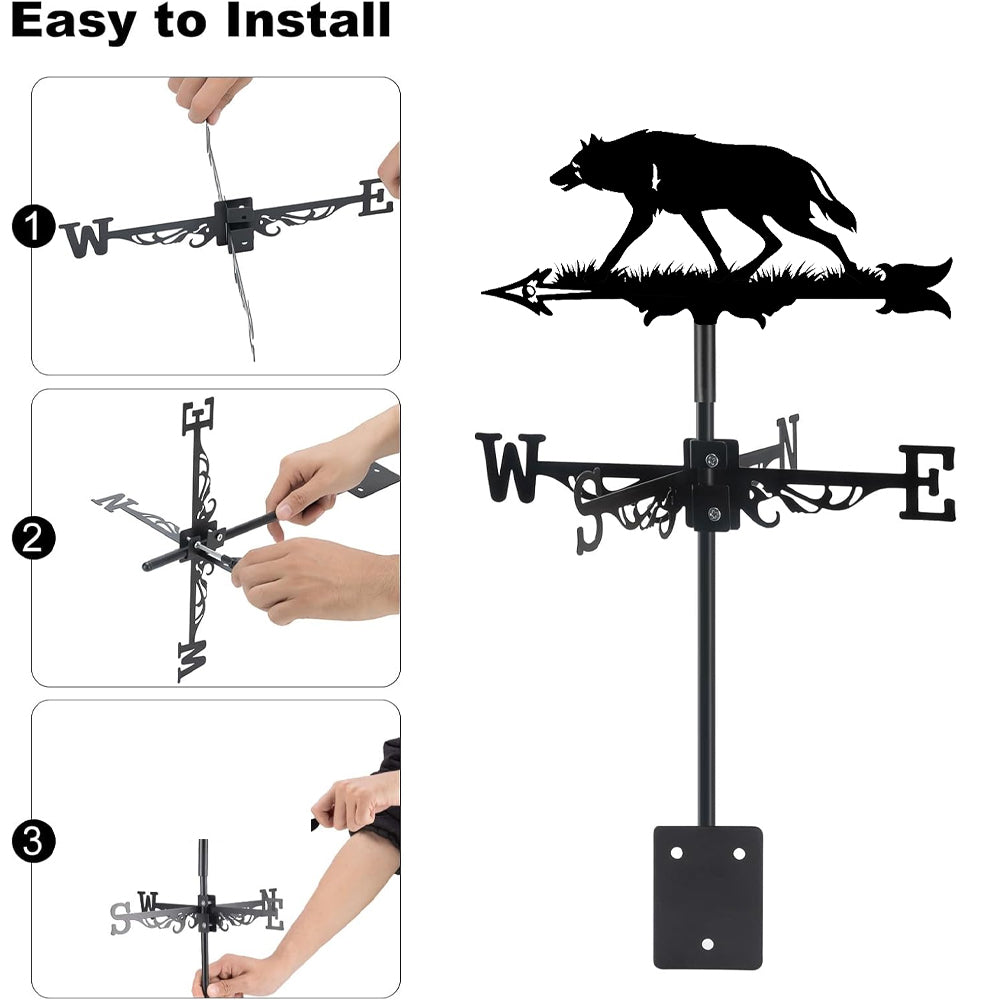 Easy to Install

1
W E

2
E N W

3
S W N E

W S N E