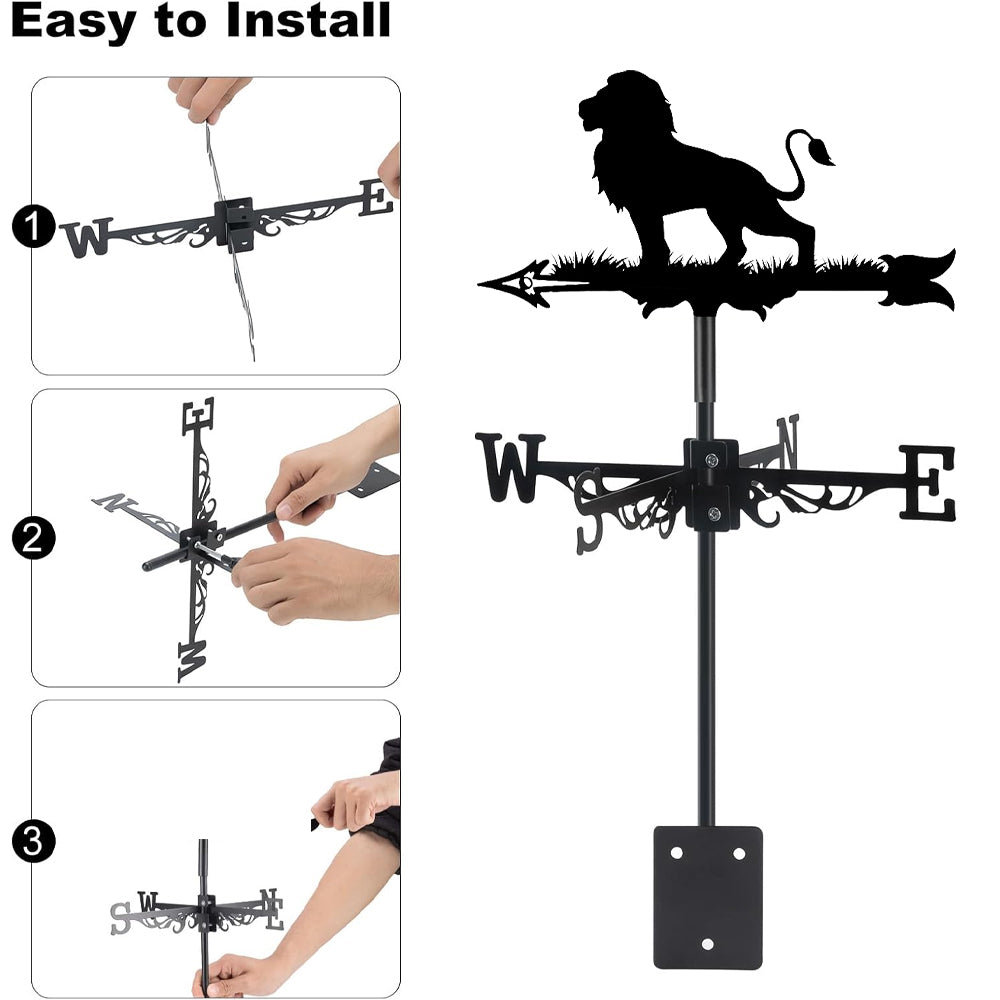 Easy to Install

1
W E

2
E N W

3
S W N E

W S N E