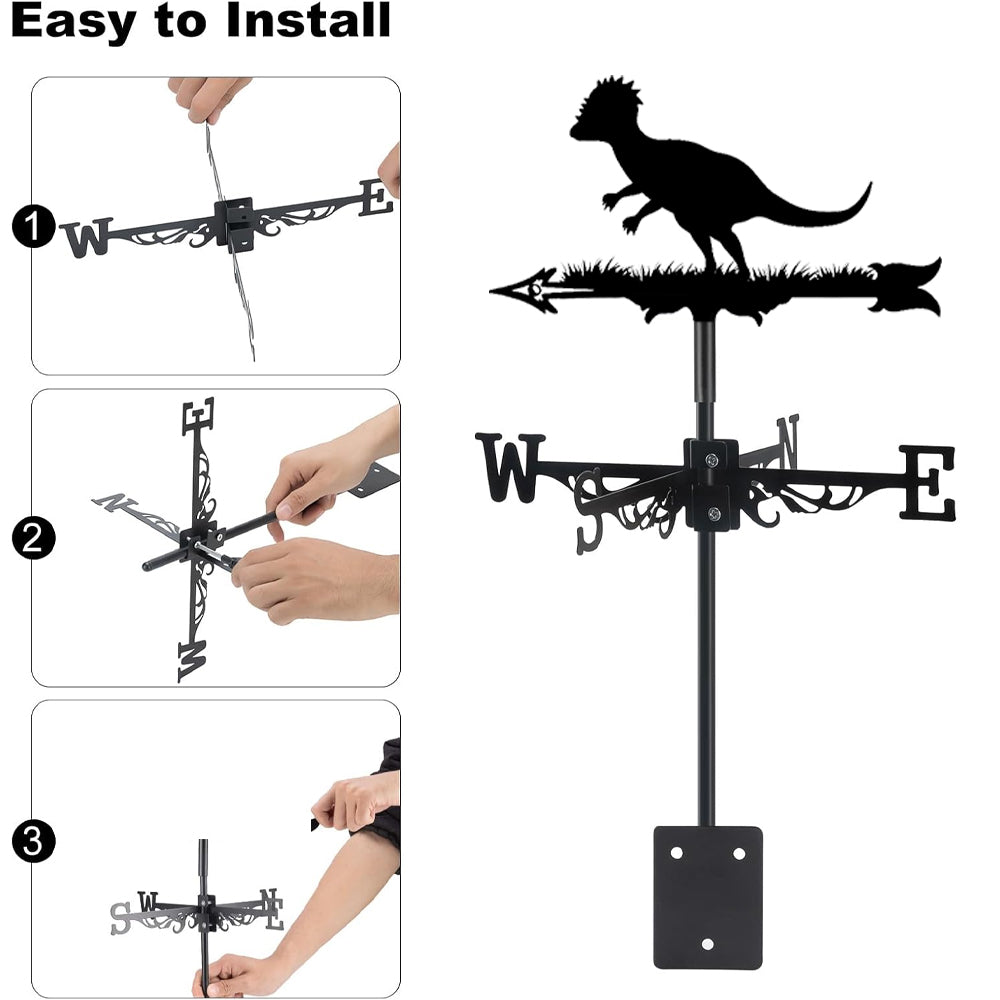 Easy to Install

1

W E

2

E N W

3

S W N E

W S N E