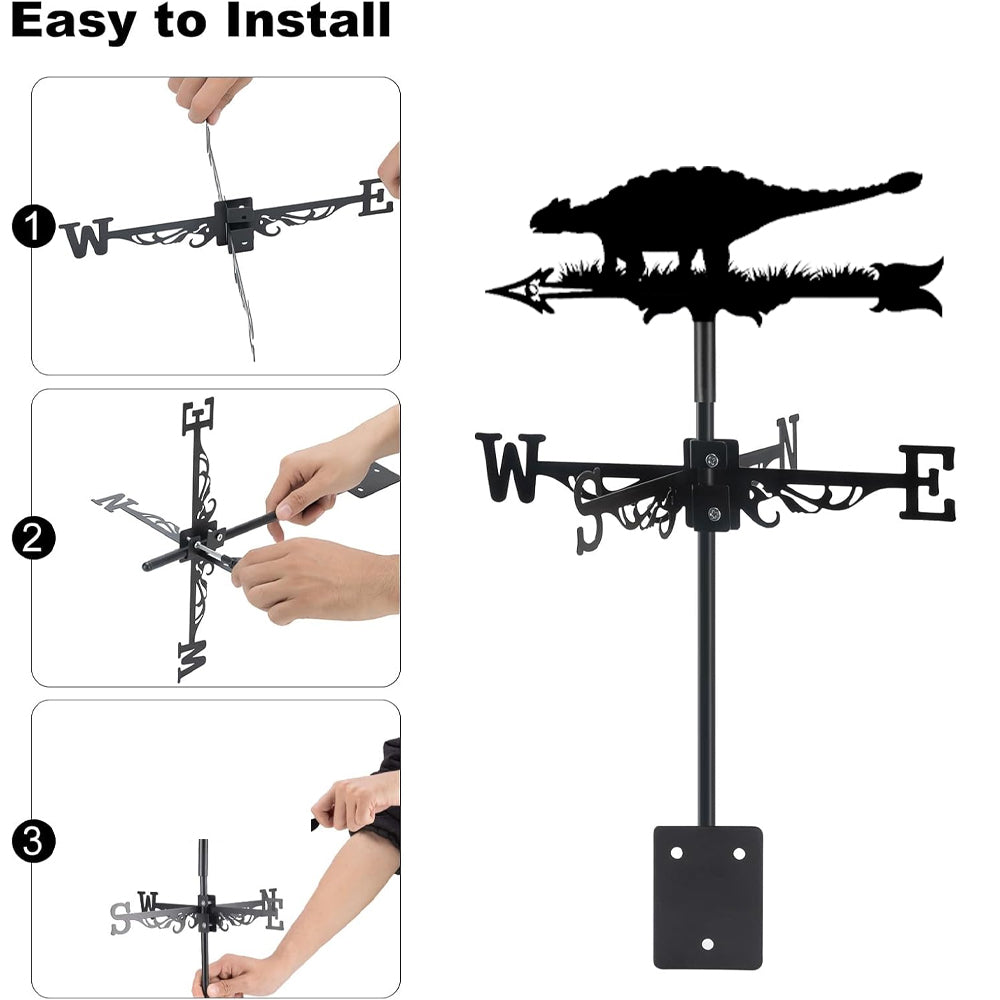 Easy to Install

1
W E

2
E N W

3
S W N E

W S N E