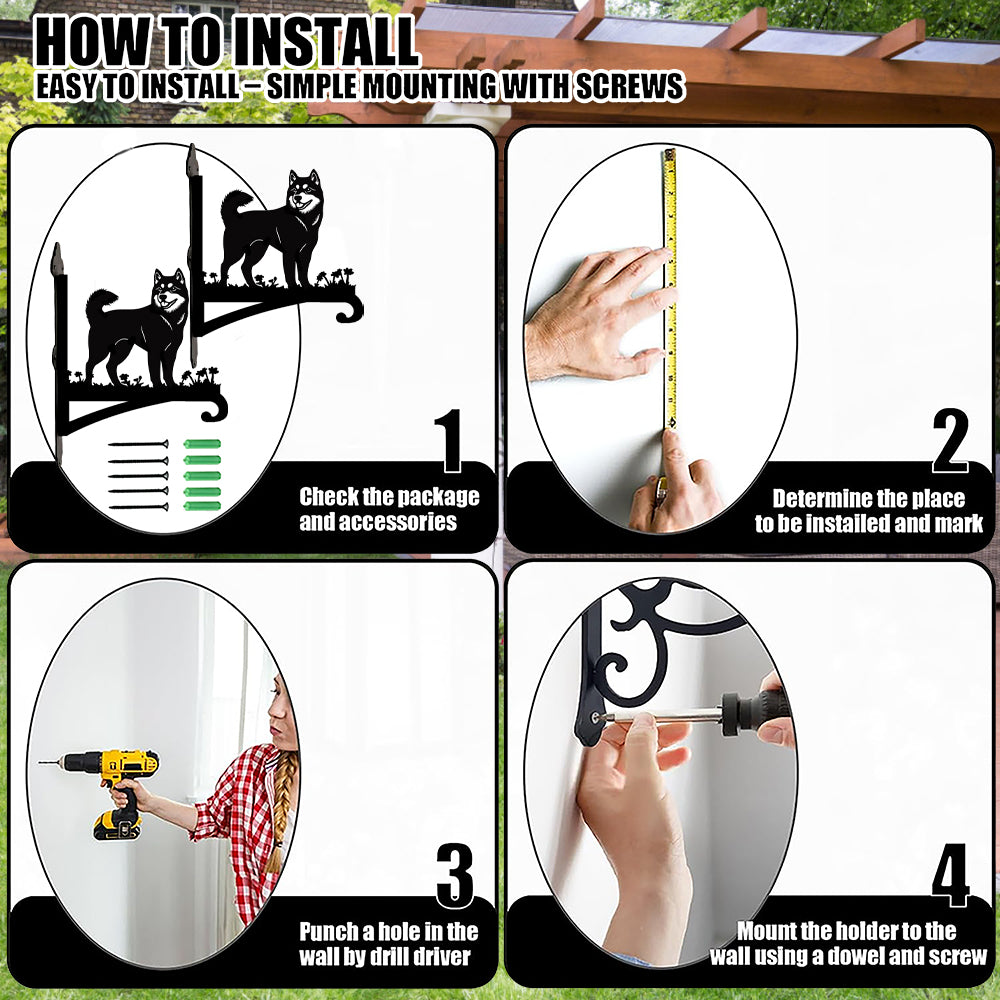 HOW TO INSTALL
EASY TO INSTALL – SIMPLE MOUNTING WITH SCREWS

1
Check the package and accessories

2
Determine the place to be installed and mark

3
Punch a hole in the wall by drill driver

4
Mount the holder to the wall using a dowel and screw