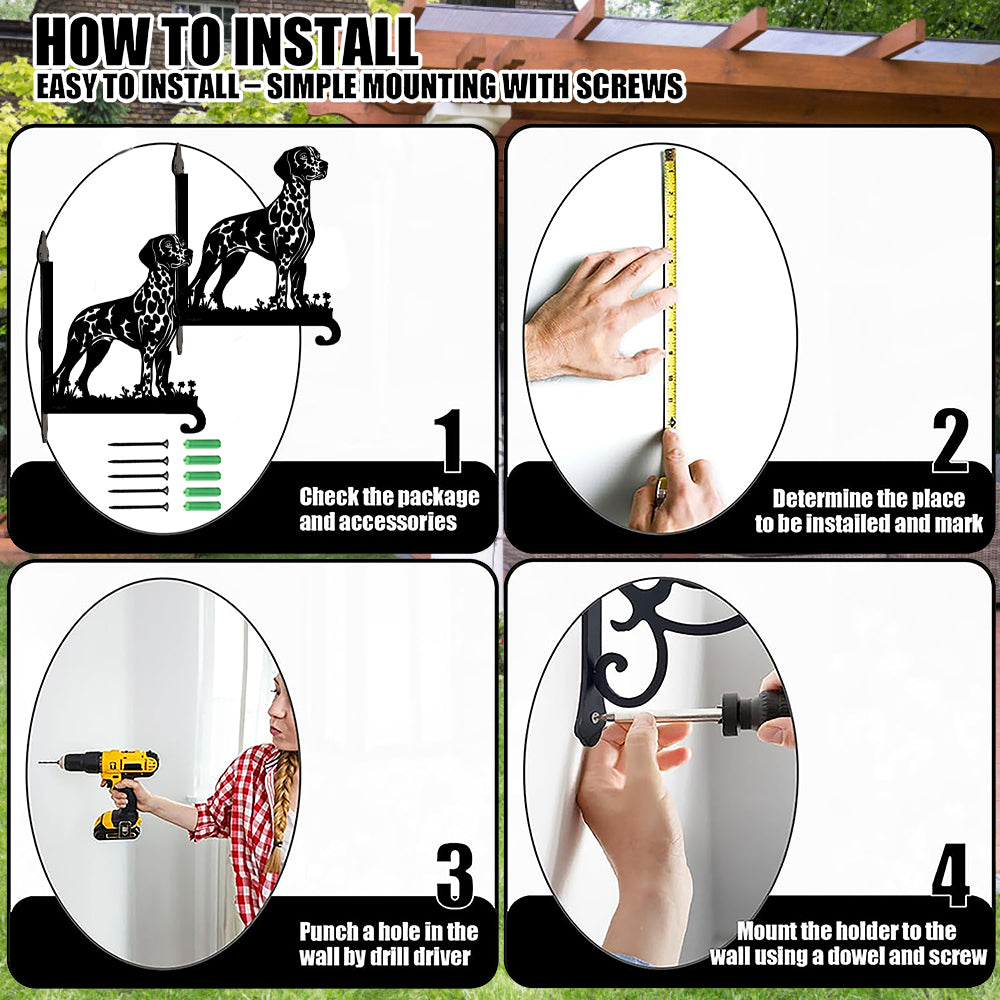 HOW TO INSTALL
EASY TO INSTALL – SIMPLE MOUNTING WITH SCREWS

1
Check the package and accessories

2
Determine the place to be installed and mark

3
Punch a hole in the wall by drill driver

4
Mount the holder to the wall using a dowel and screw