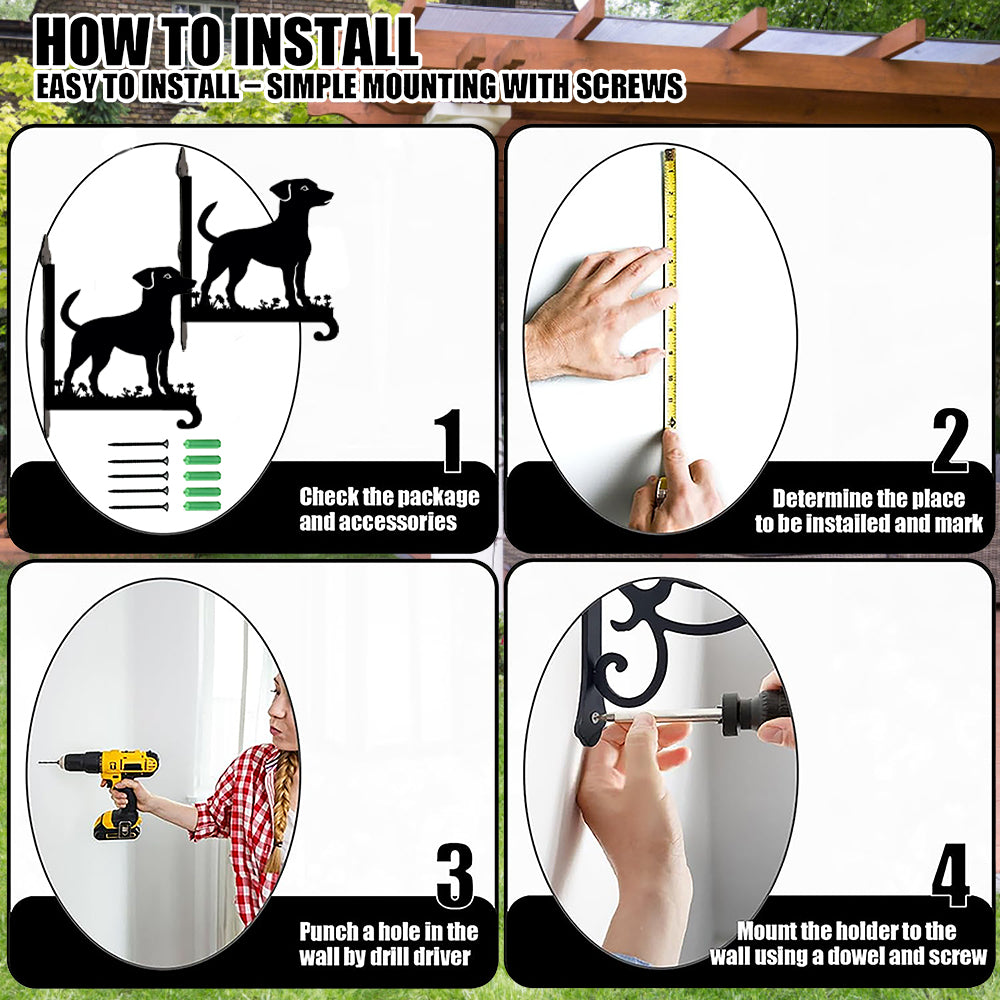 HOW TO INSTALL
EASY TO INSTALL – SIMPLE MOUNTING WITH SCREWS

1
Check the package and accessories

2
Determine the place to be installed and mark

3
Punch a hole in the wall by drill driver

4
Mount the holder to the wall using a dowel and screw