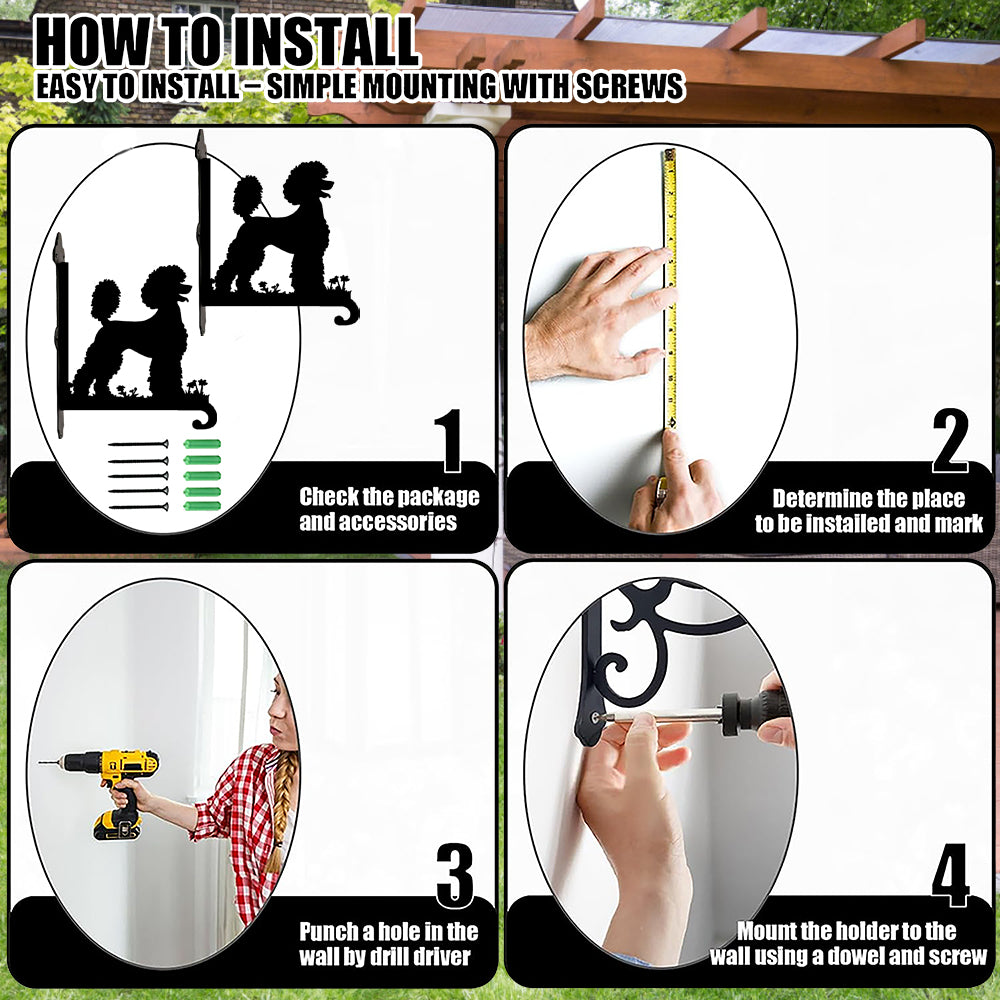 HOW TO INSTALL
EASY TO INSTALL – SIMPLE MOUNTING WITH SCREWS

1
Check the package and accessories

2
Determine the place to be installed and mark

3
Punch a hole in the wall by drill driver

4
Mount the holder to the wall using a dowel and screw