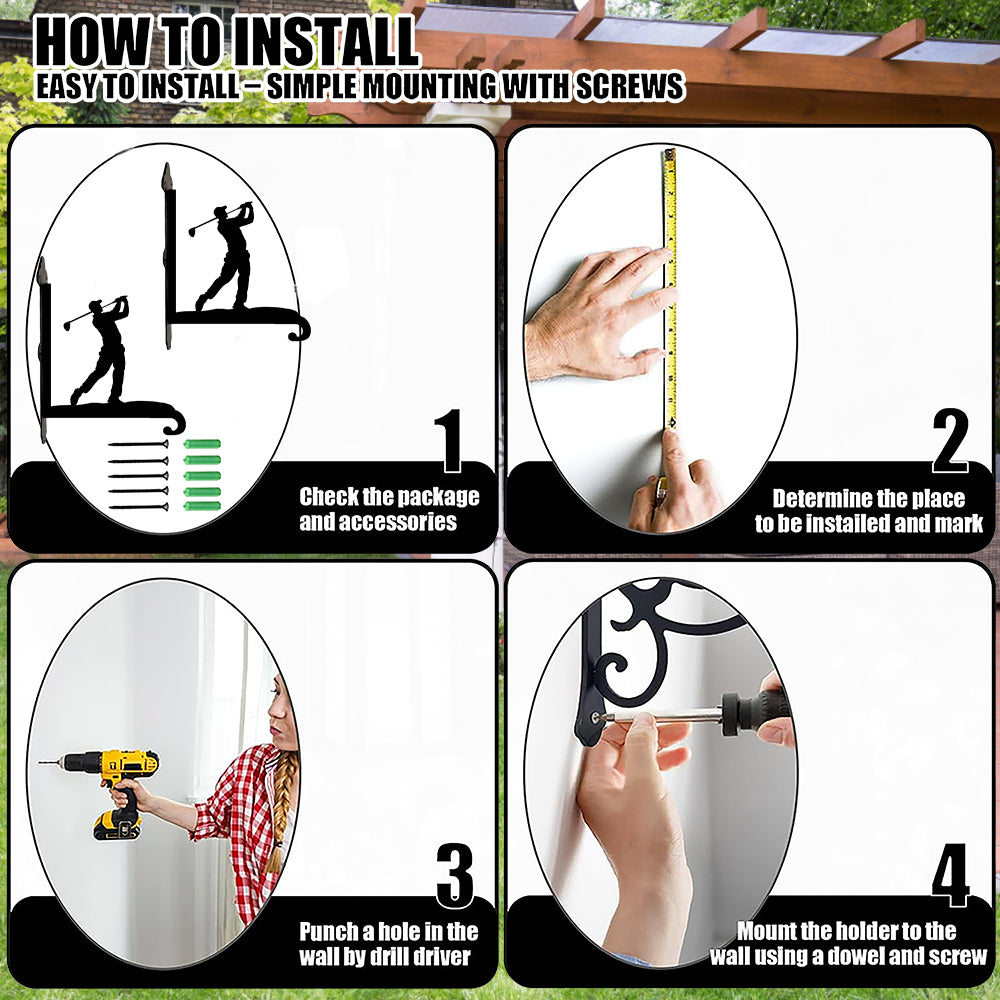 HOW TO INSTALL
EASY TO INSTALL – SIMPLE MOUNTING WITH SCREWS

1
Check the package and accessories

2
Determine the place to be installed and mark

3
Punch a hole in the wall by drill driver

4
Mount the holder to the wall using a dowel and screw