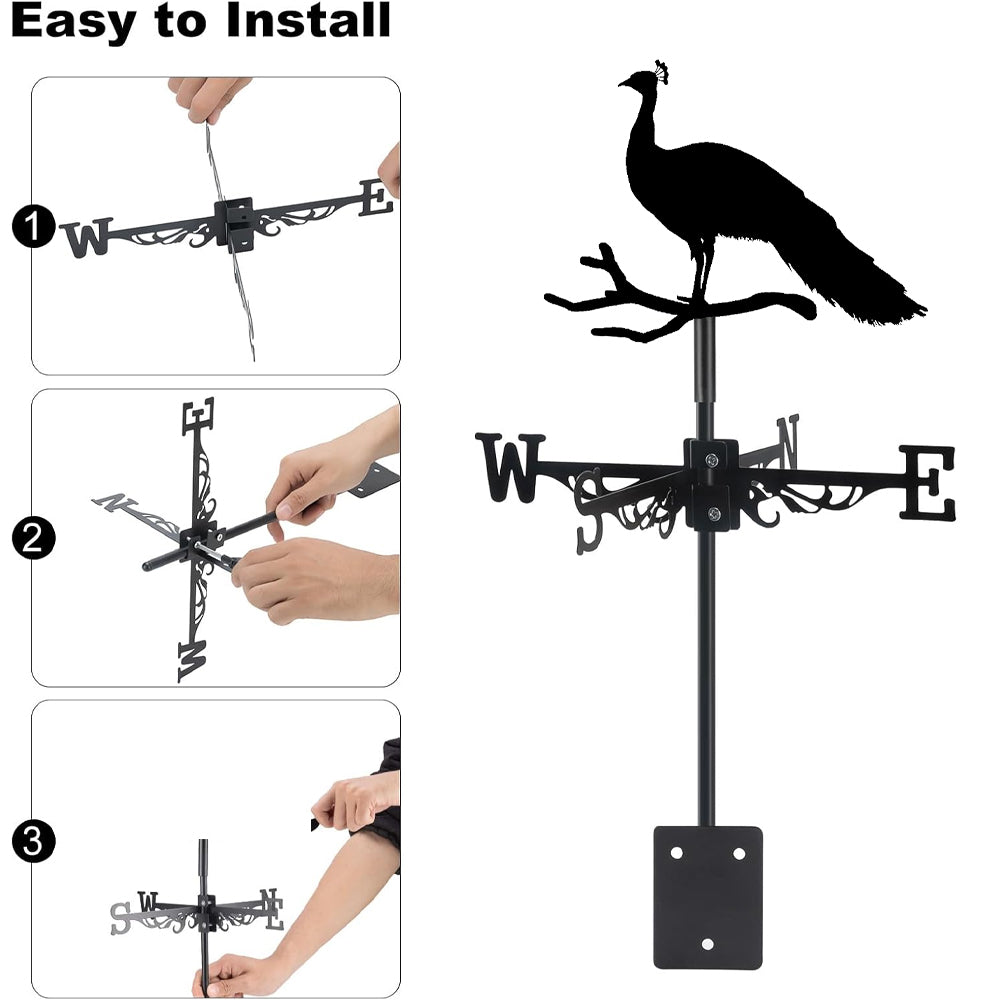 Easy to Install

1
W E

2
E N W

3
S W N E

W S N E