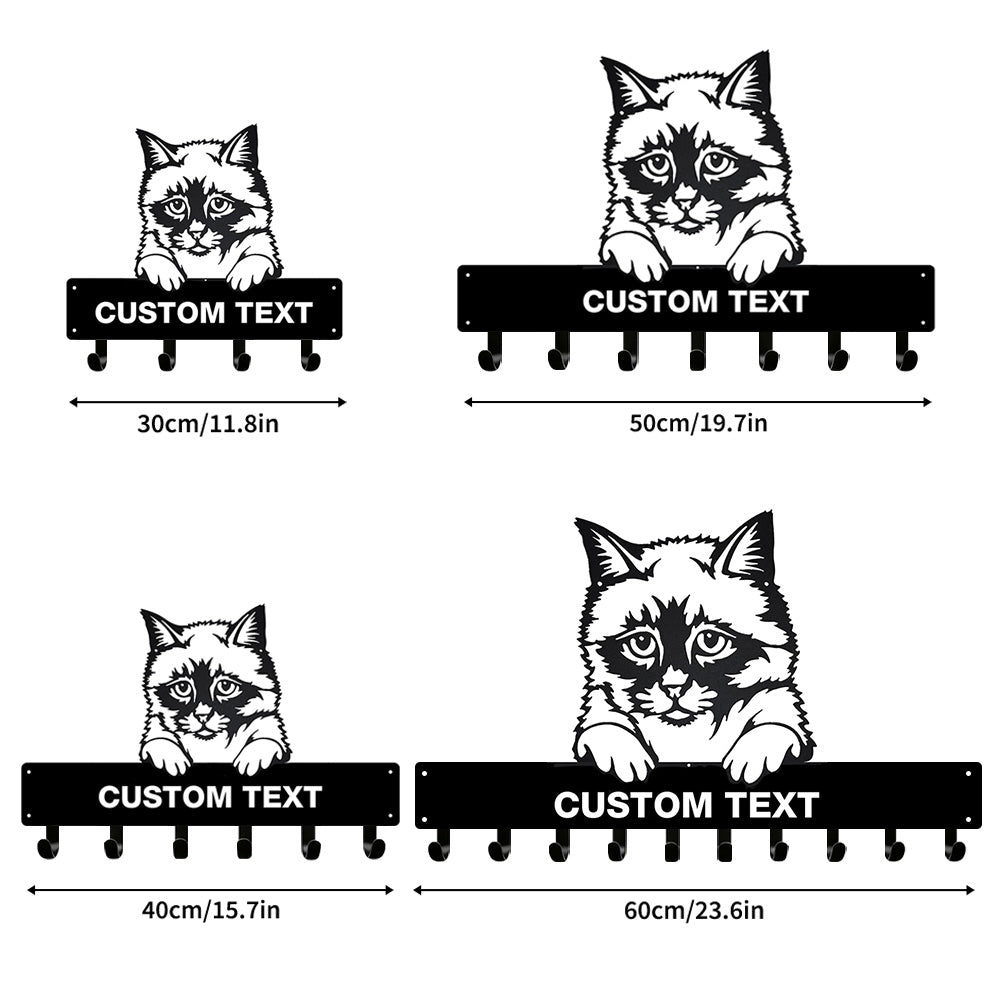 CUSTOM TEXT

30cm/11.8in

CUSTOM TEXT

50cm/19.7in

CUSTOM TEXT

40cm/15.7in

CUSTOM TEXT

60cm/23.6in