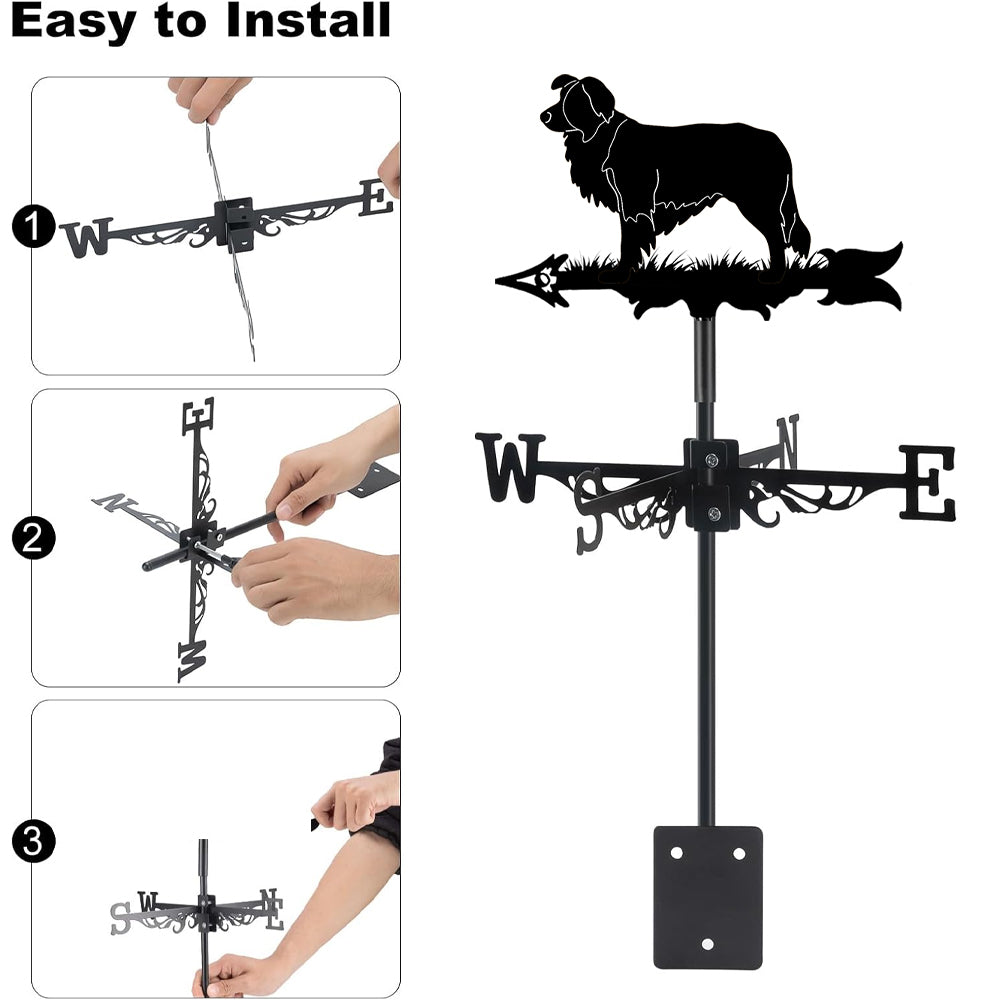 Easy to Install

1
W E

2
E N W

3
S W N E

W S N E