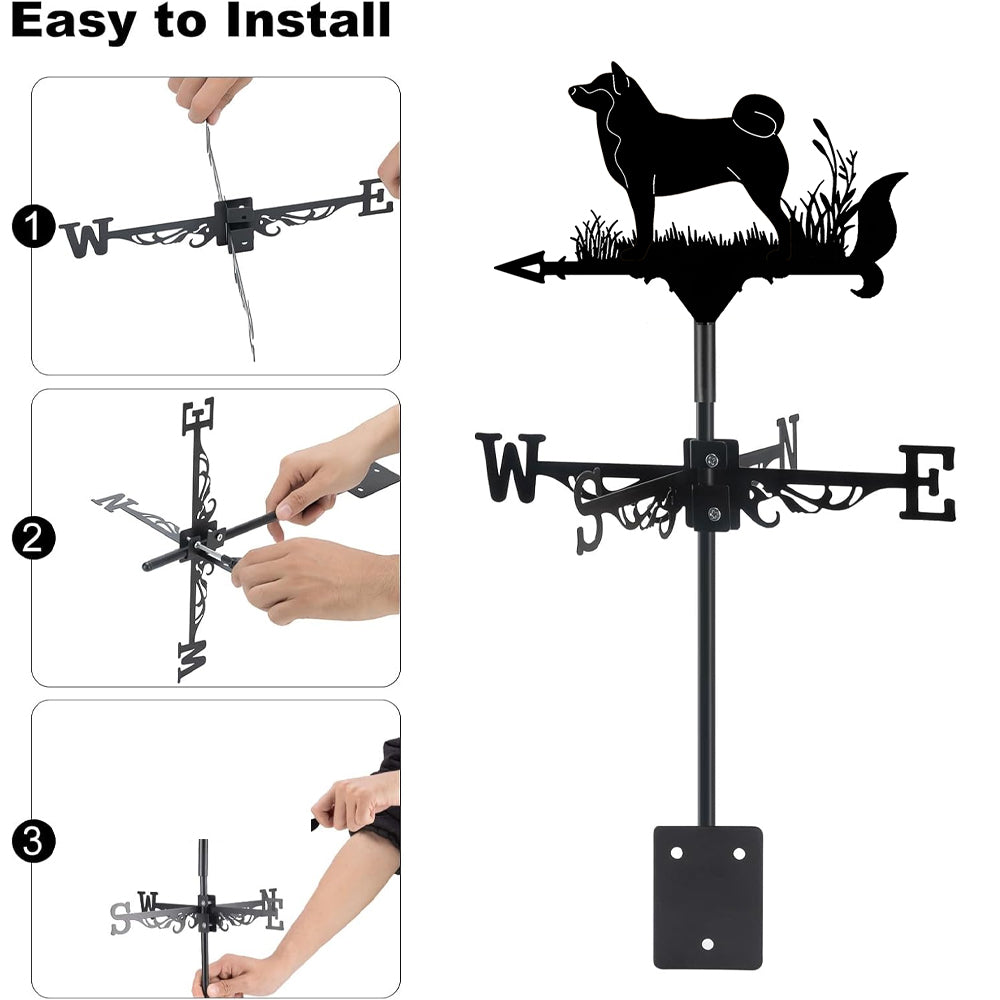 Easy to Install

1

W E

2

E N W

3

S W N E

W S N E