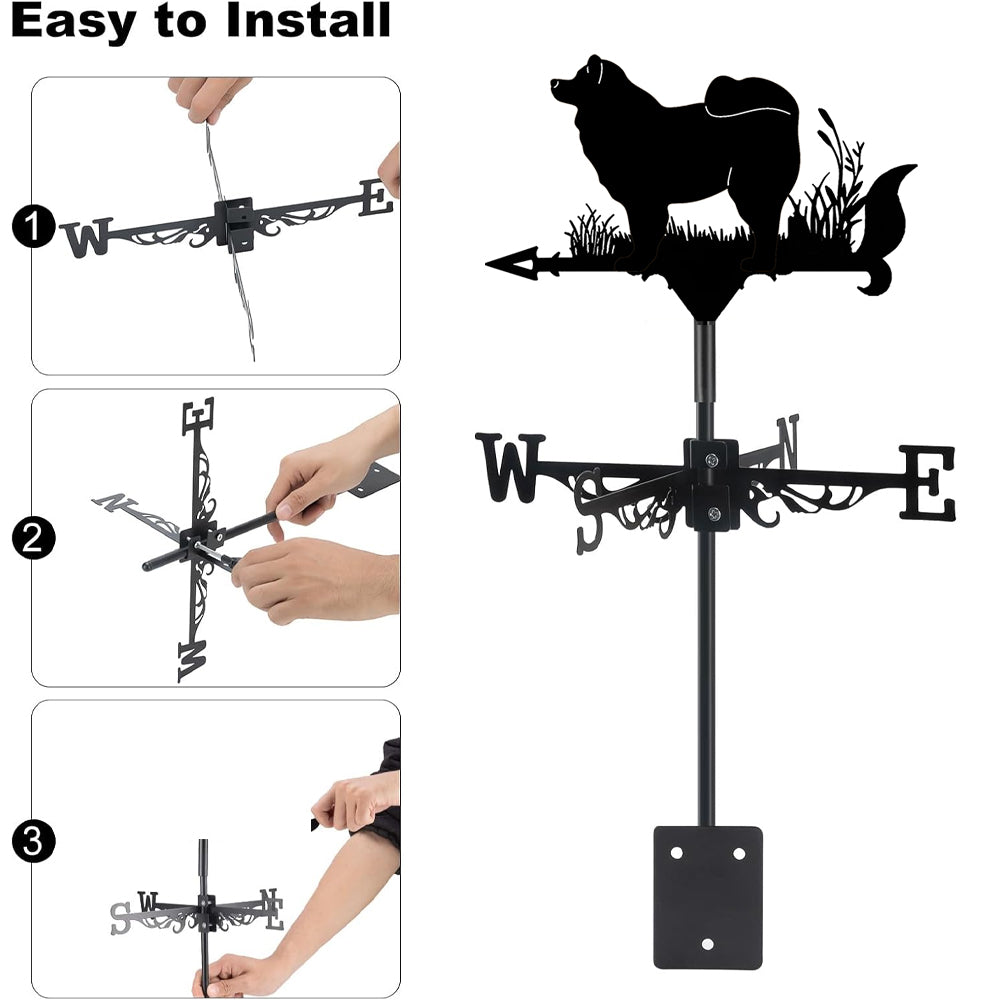 Easy to Install

1
W
E

2
E
N
W

3
S
W
N
E

W
S
N
E