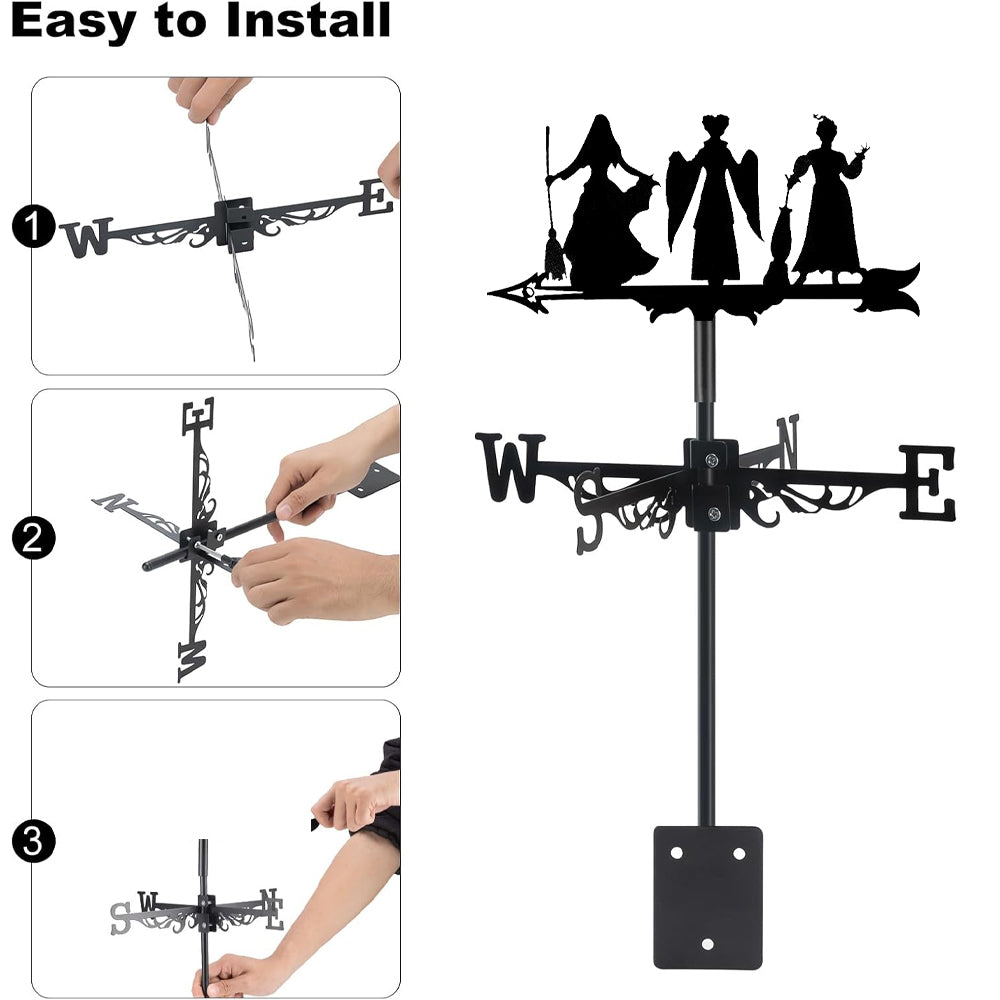 Easy to Install

1

W E

2

E N W

3

S W N E

W S N E