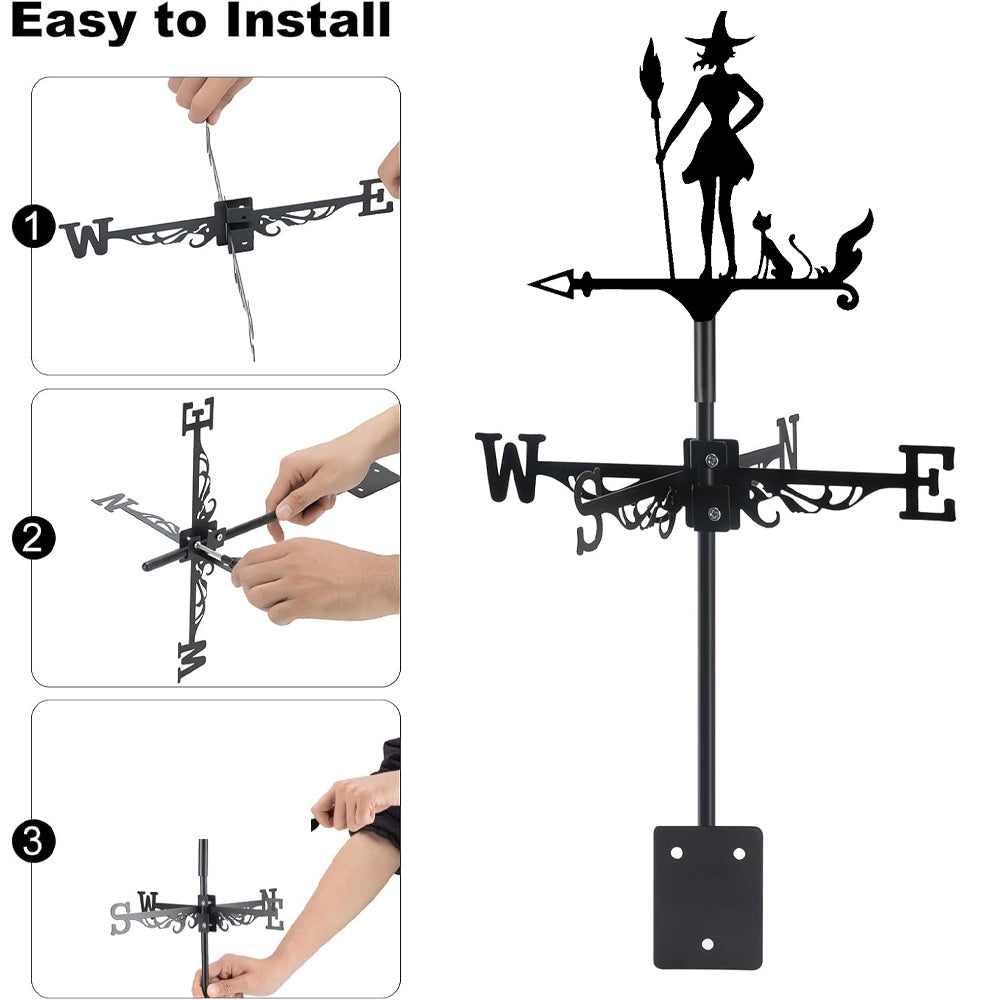 Easy to Install

1
W E

2
E N W

3
S W N E

W S N E