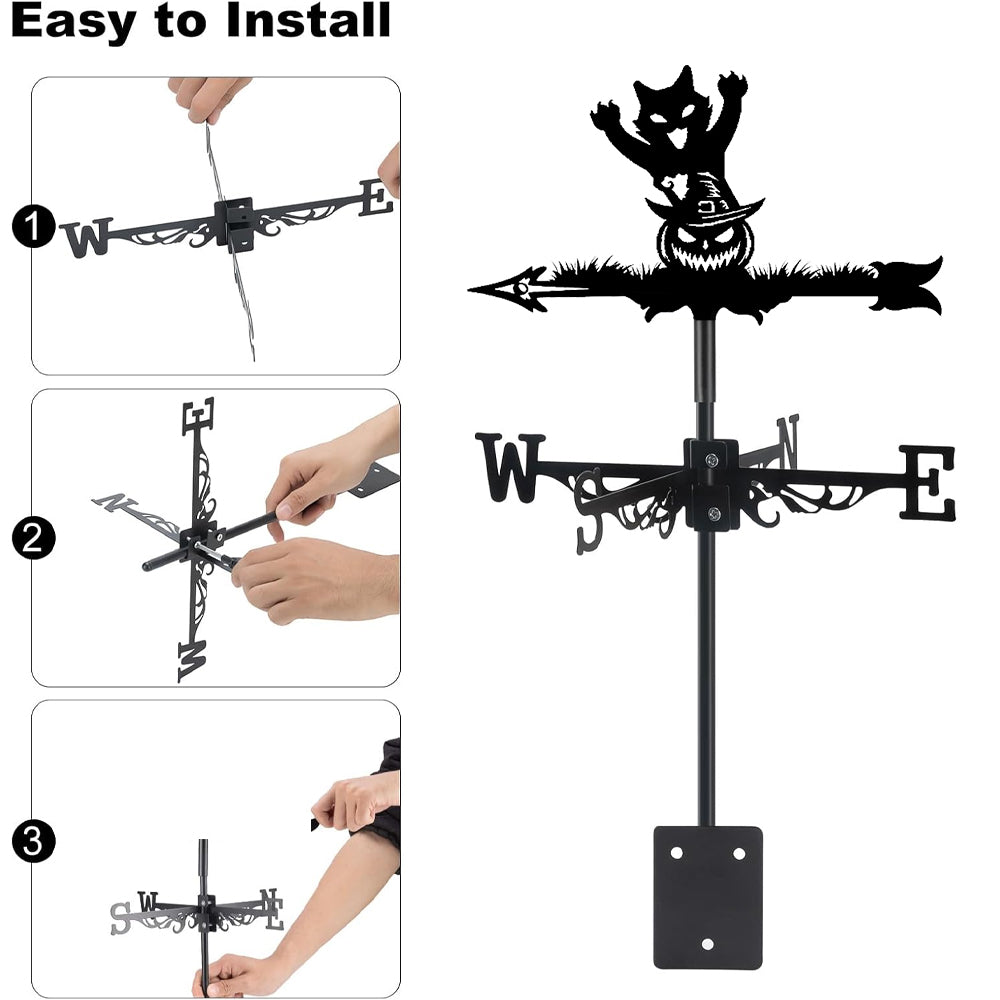 Easy to Install

1

W E

2

E N W

3

S W N E

W S N E