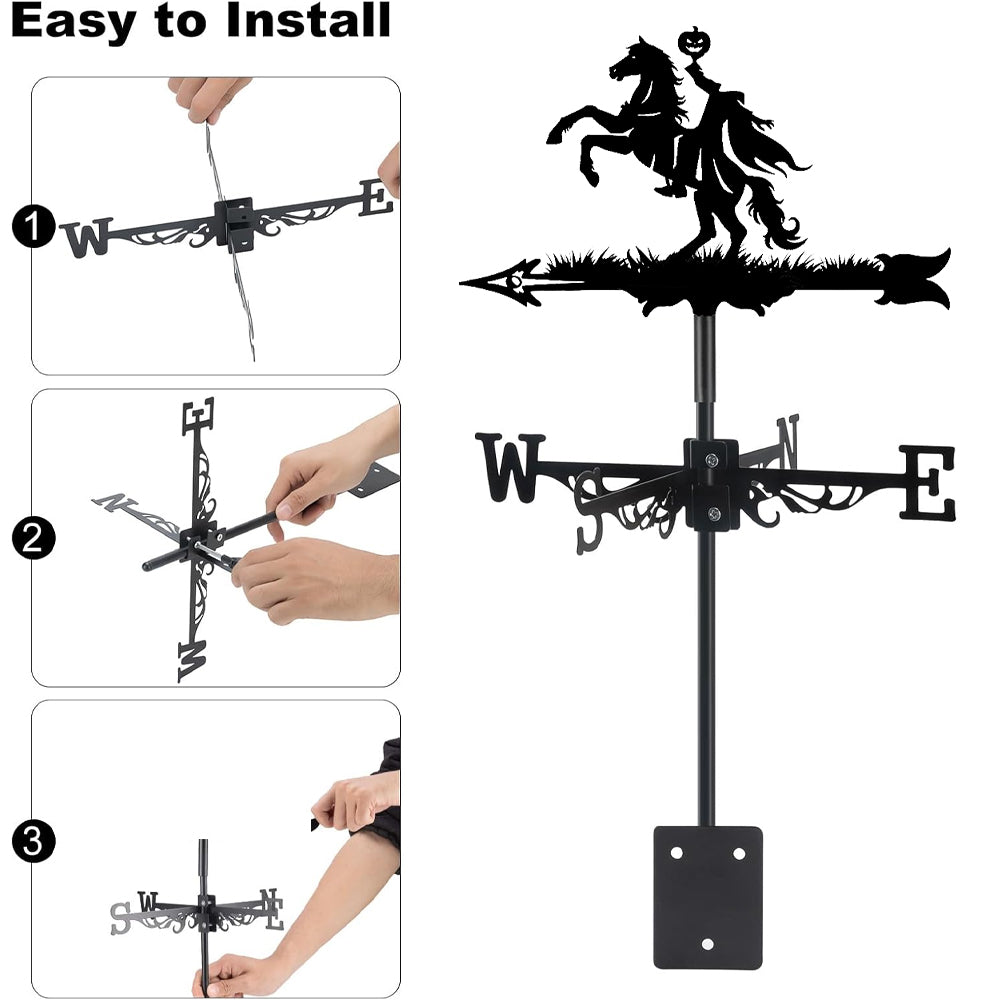 Easy to Install

1
W E

2
E N W

3
S W N E

W S N E