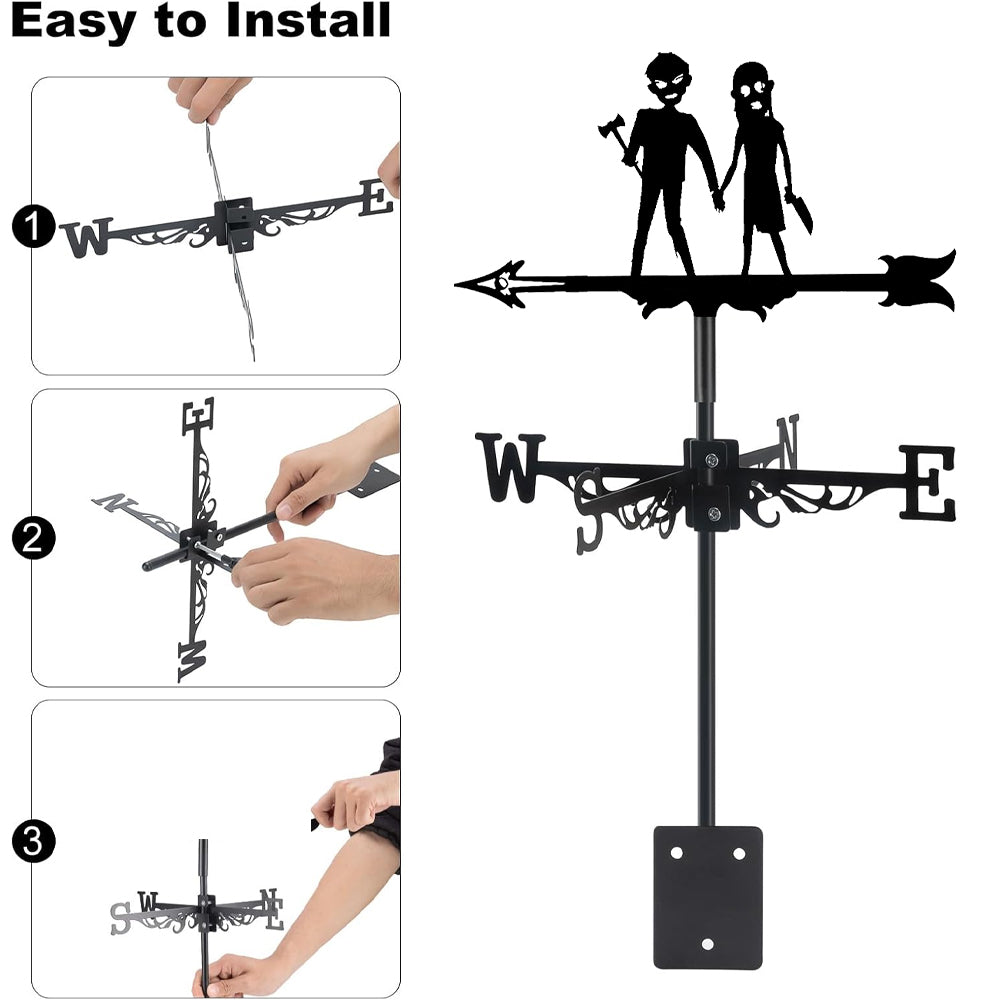 Easy to Install

1
W E

2
E N W

3
S W N E

W S N E