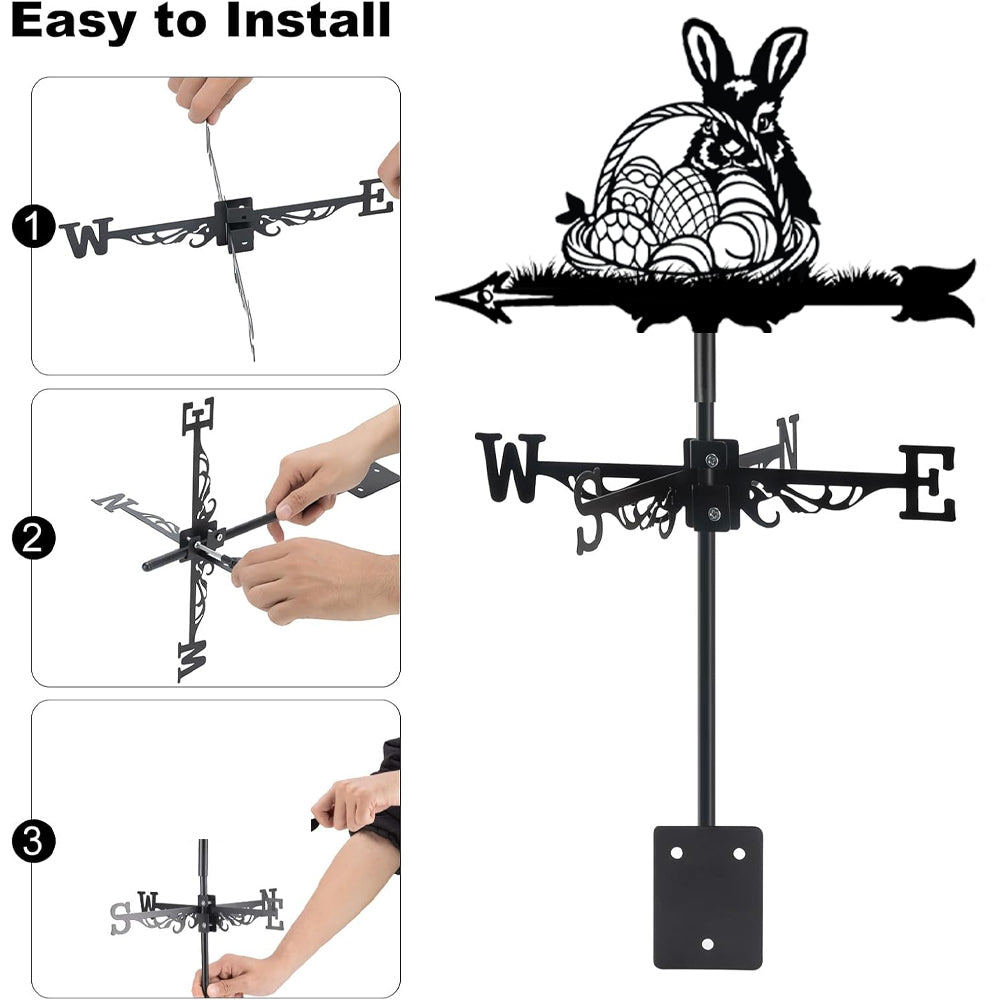 Easy to Install

1

W E

2

E N W

3

S W N E

W S N E