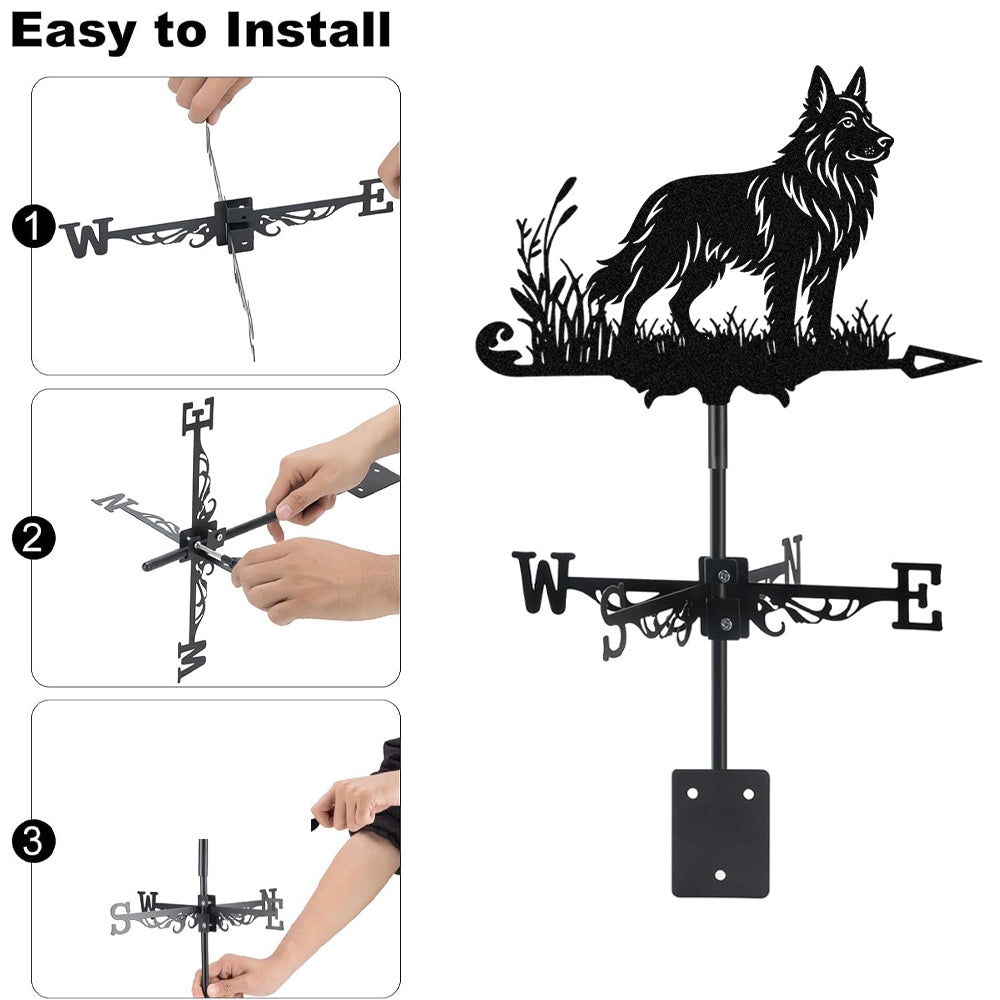 Easy to Install

1
W E

2
E N W

3
S W N E

W S N E