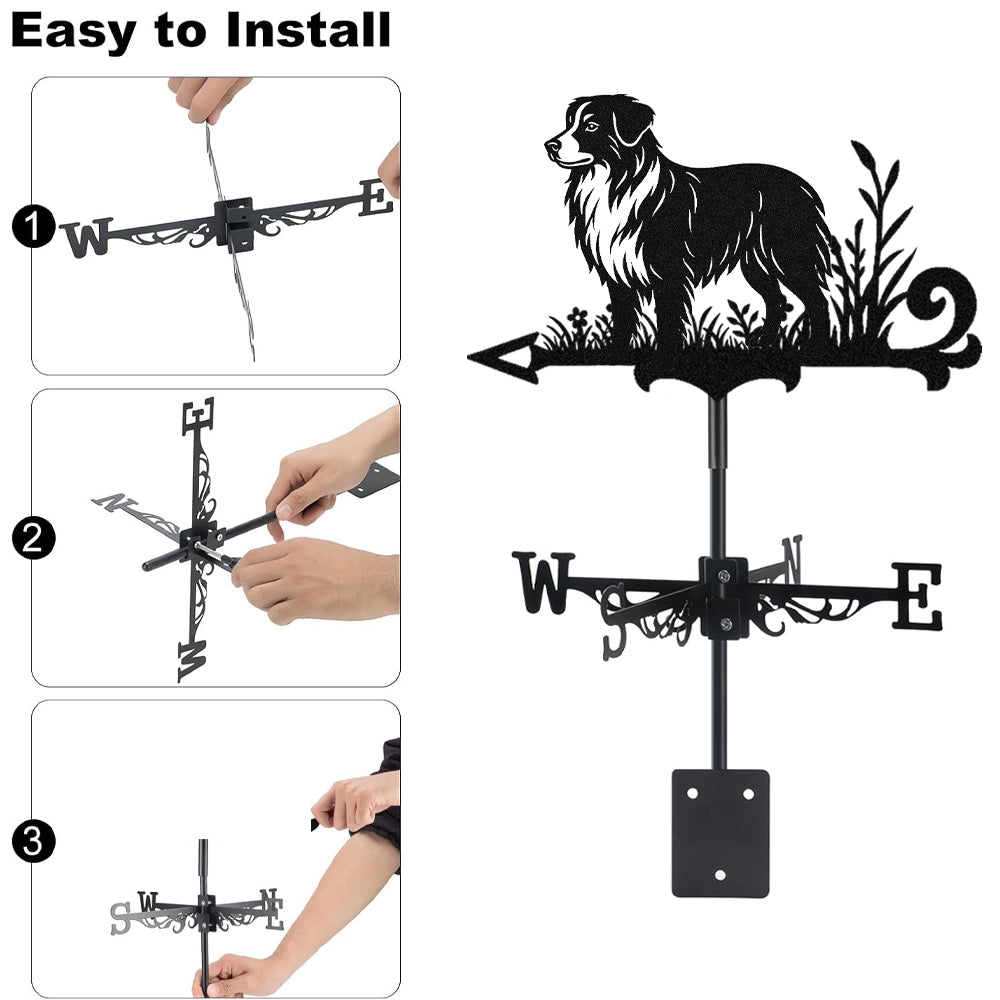 Easy to Install

1
W E

2
E
N
W

3
S W N E

W S N E