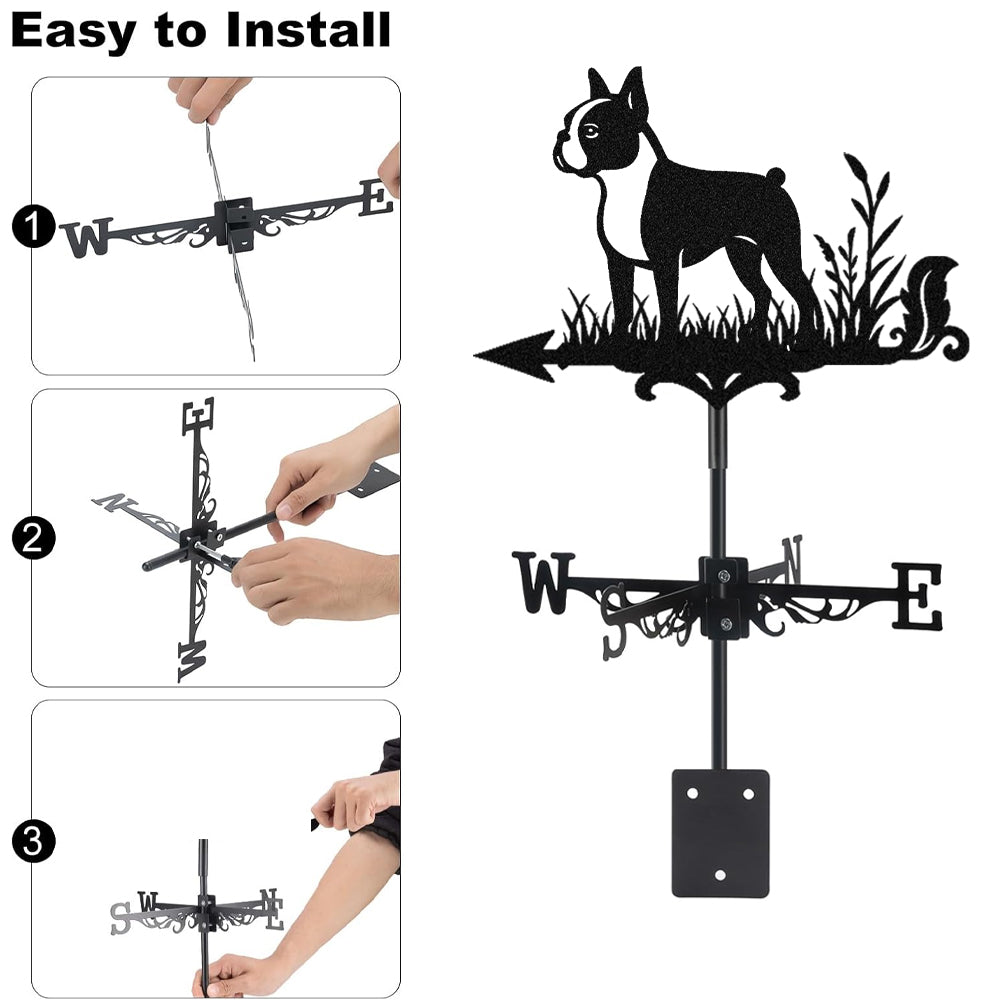 Easy to Install

1
W E

2
E N W

3
S W N E

W S N E