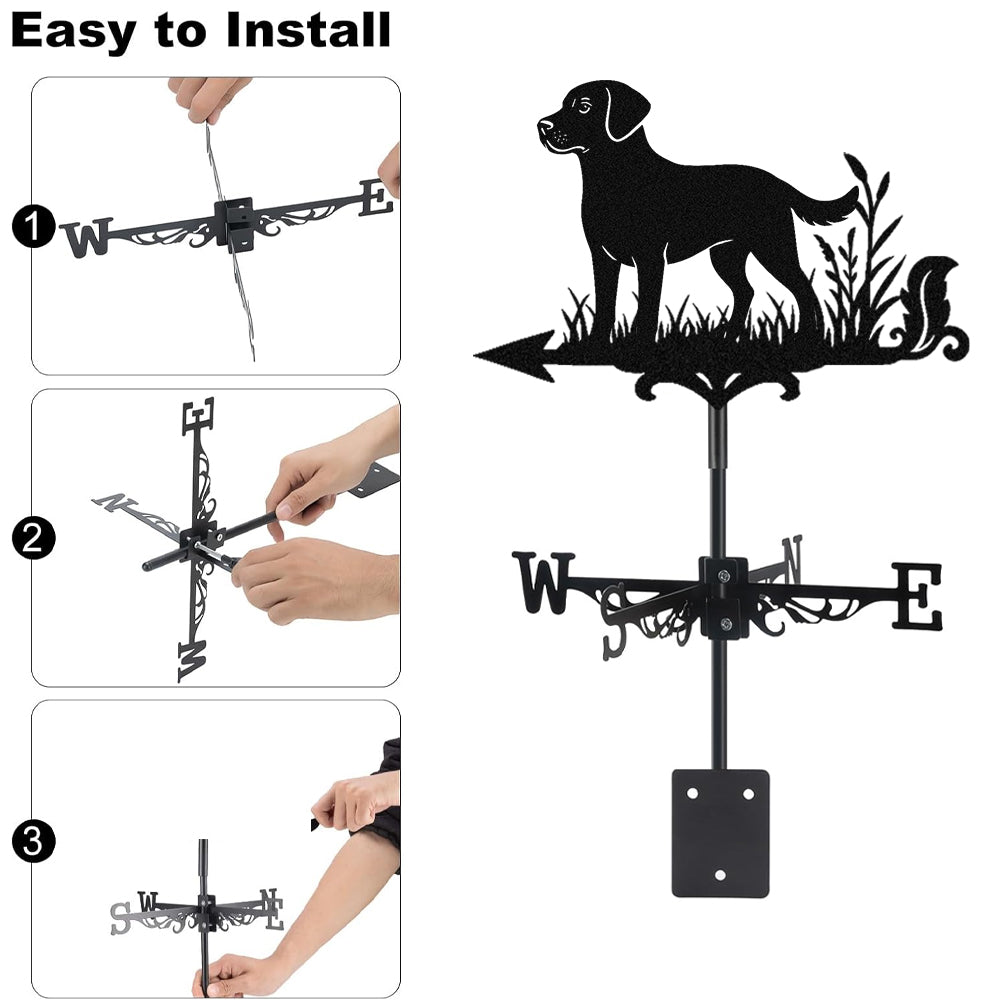 Easy to Install

1
W E

2
E N W

3
S W N E

W S N E