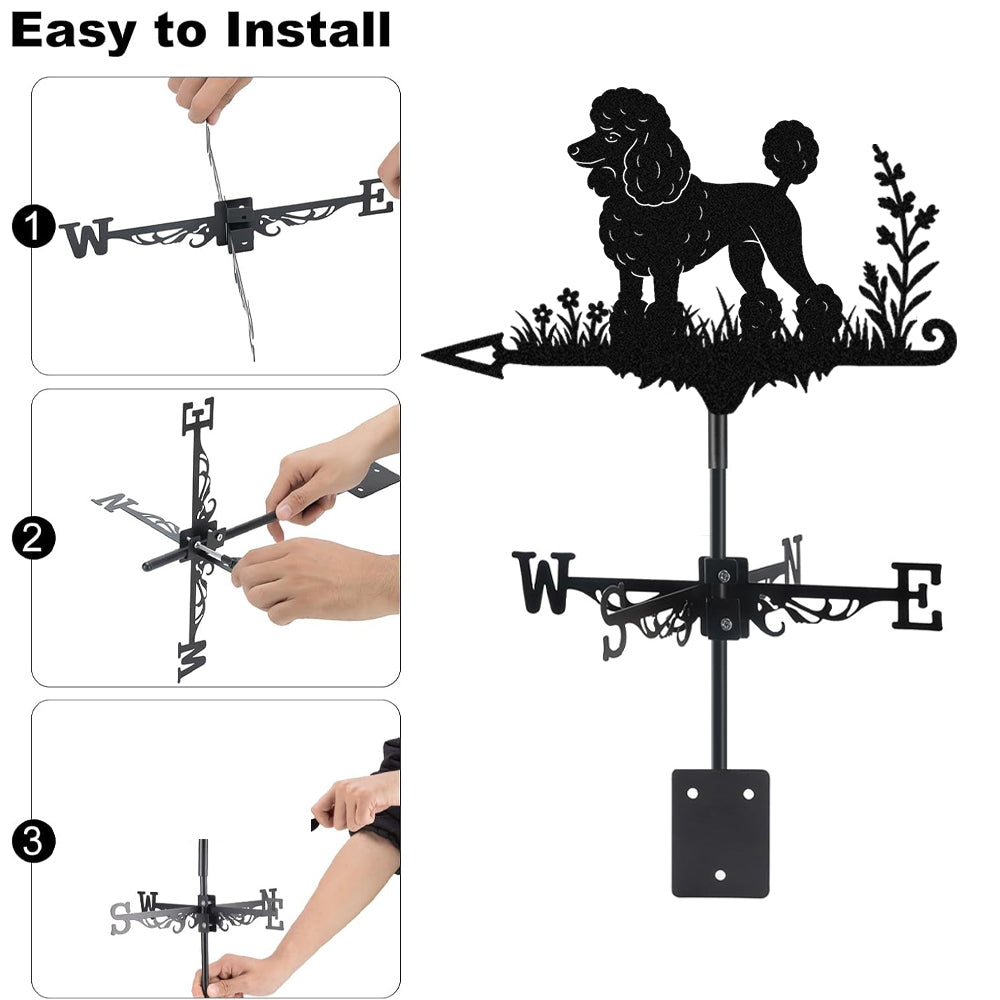 Easy to Install

1
W E

2
E N W

3
S W N E

W S N E