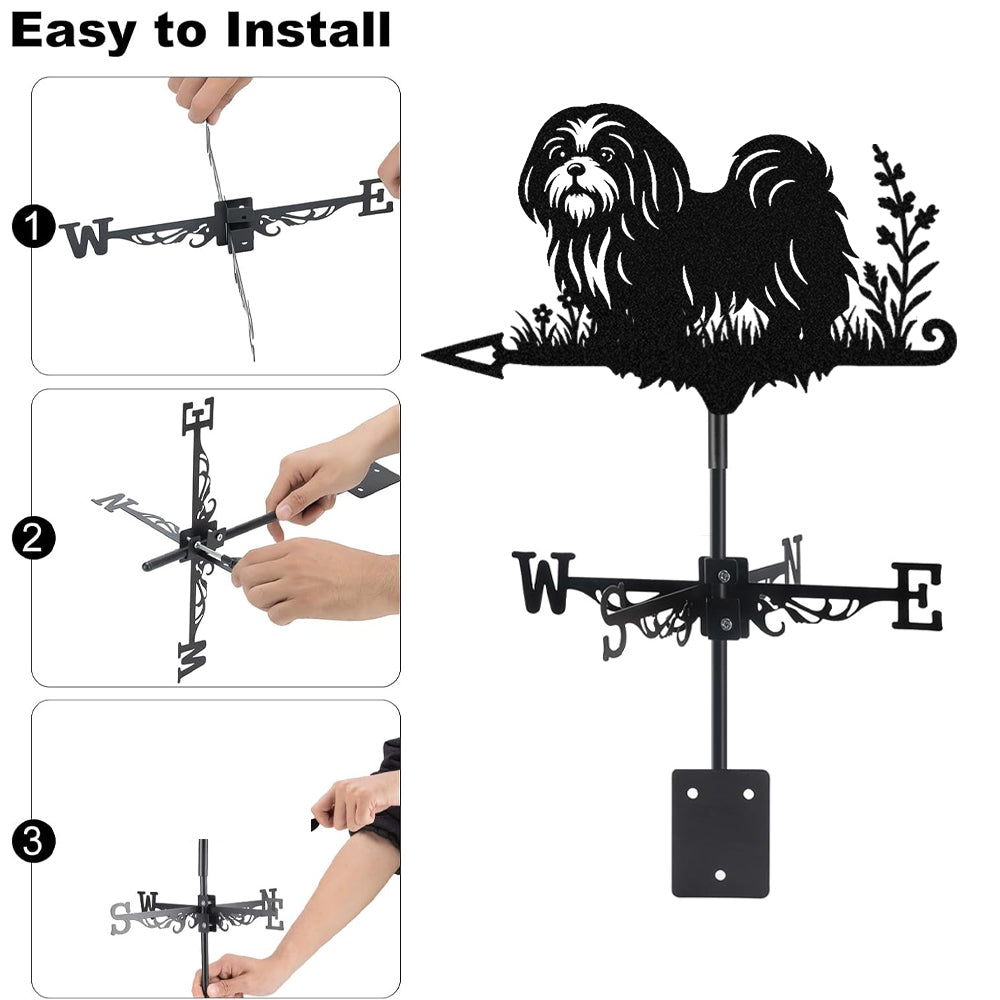 Easy to Install

1
W E

2
E N W

3
S W N E

W S N E