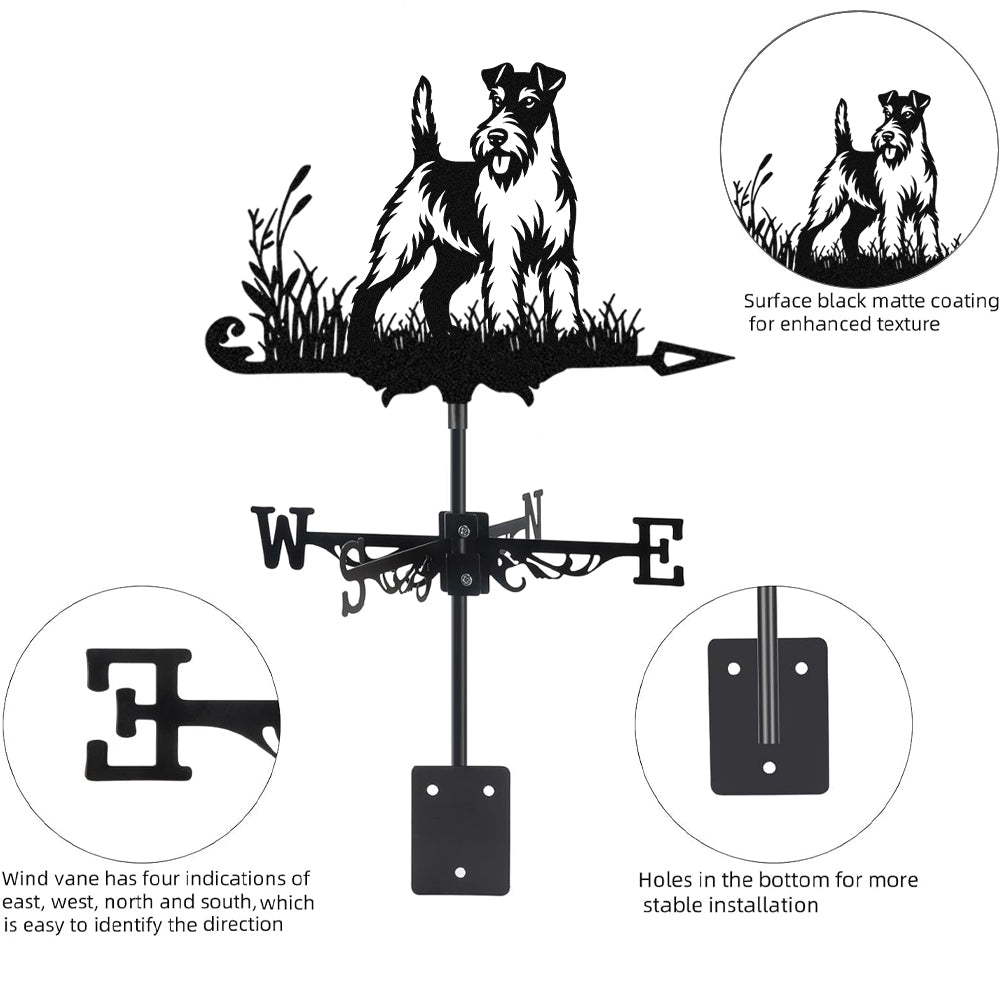 Surface black matte coating for enhanced texture

W

N

S

E

E

Wind vane has four indications of east, west, north and south,which is easy to identify the direction

Holes in the bottom for more stable installation