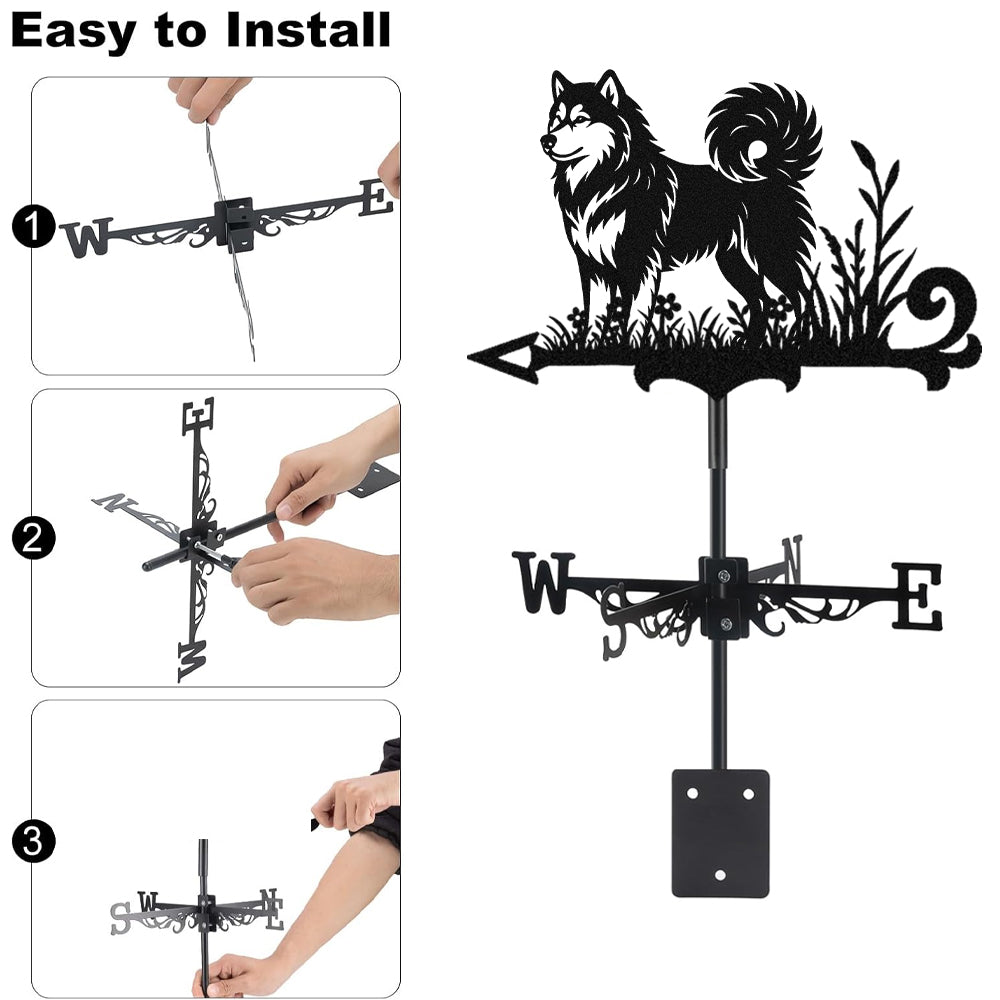 Easy to Install

1
W E

2
E
N
W

3
S W N E

W S N E