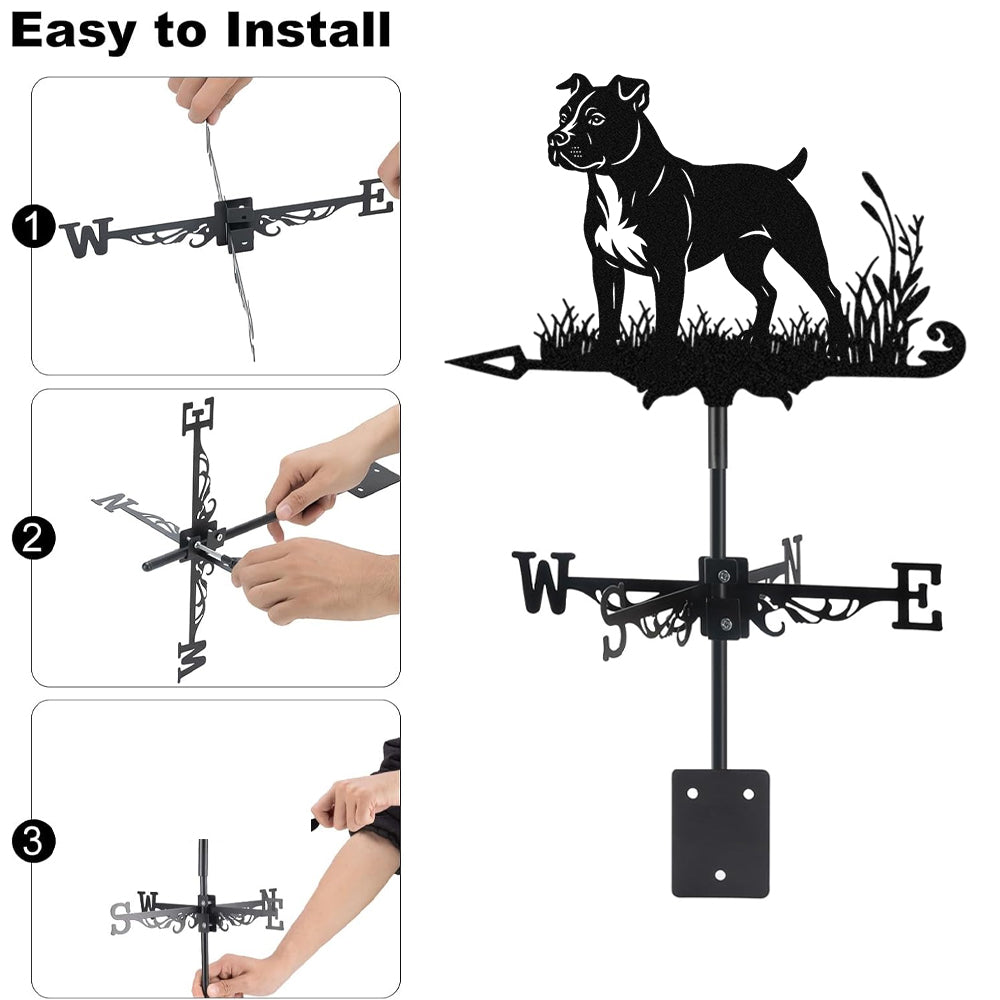 Easy to Install

1

W E

2

E N W

3

S W N E

W S N E