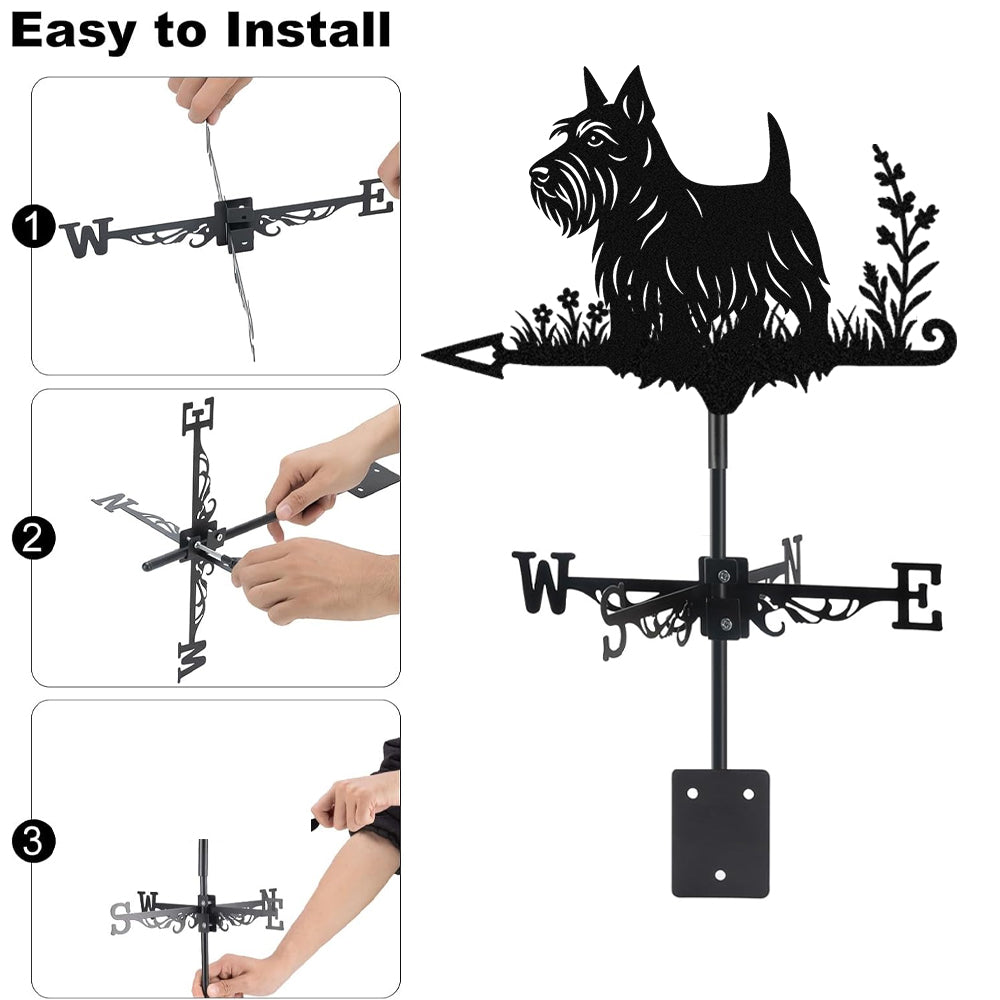 Easy to Install

1
W E

2
E N W

3
S W N E

W S N E