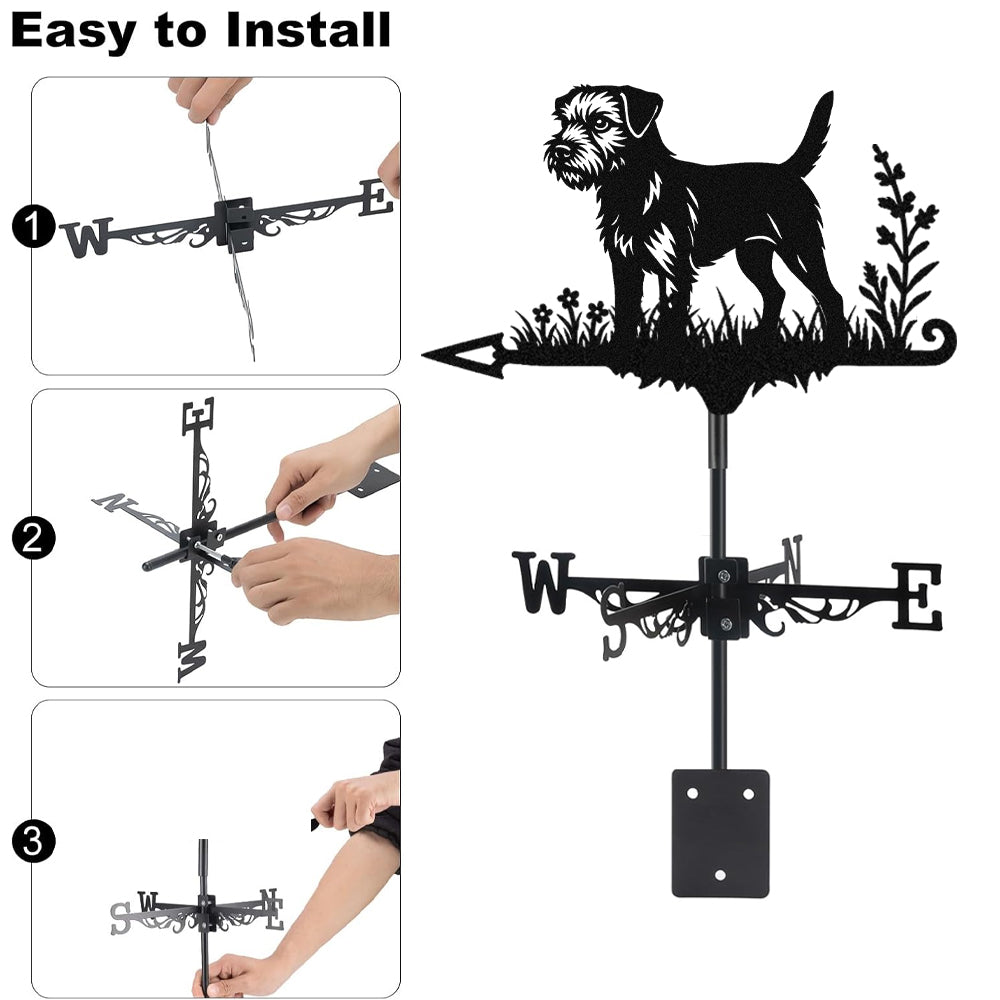 Easy to Install

1
W E

2
E N W

3
S W N E

W S N E