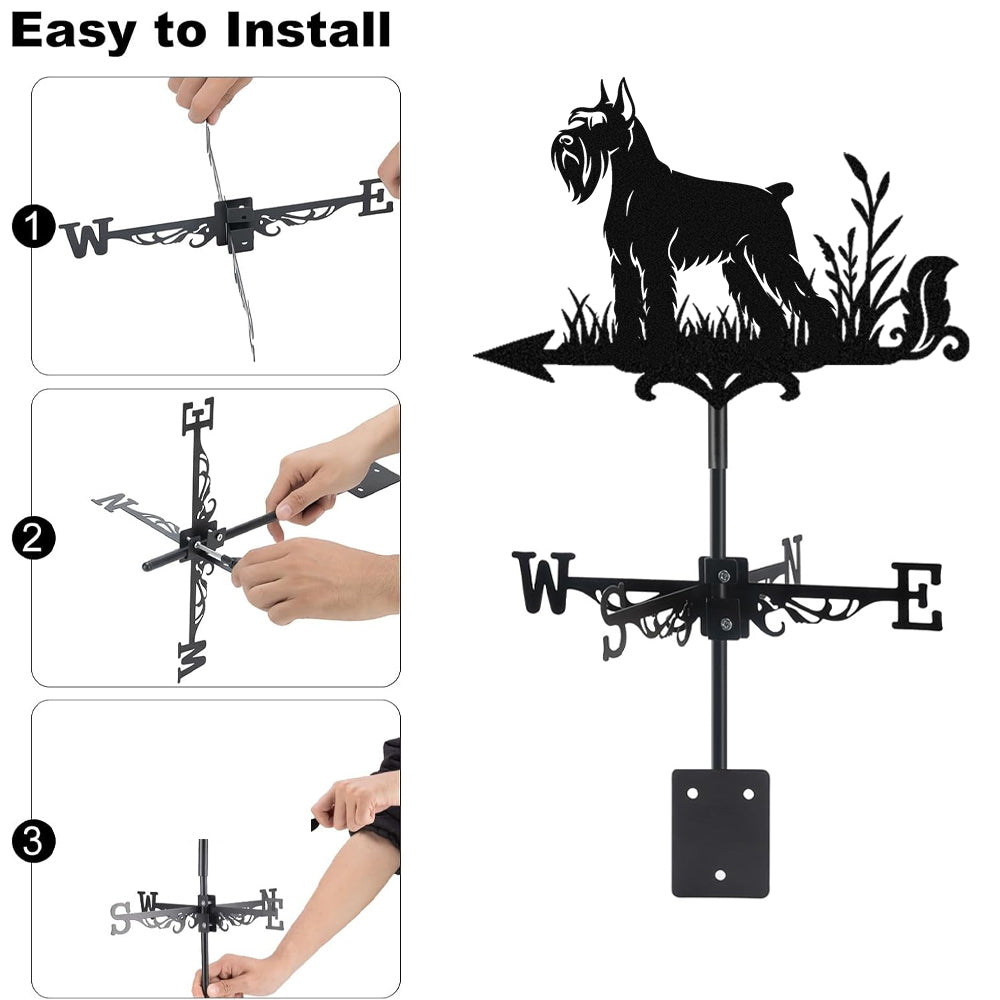 Easy to Install

1
W E

2
E
N
W

3
S W N E

W S N E