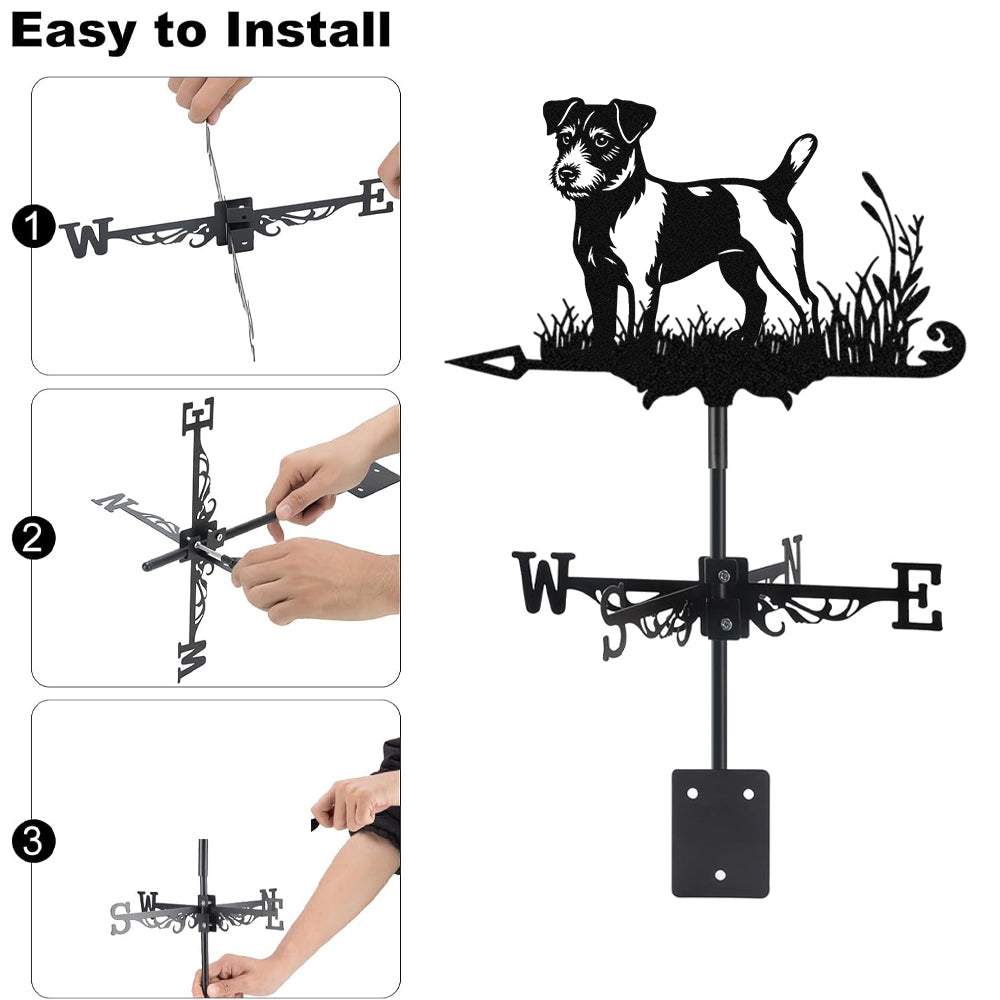 Easy to Install

1
W E

2
E N W

3
S W N E

W S N E