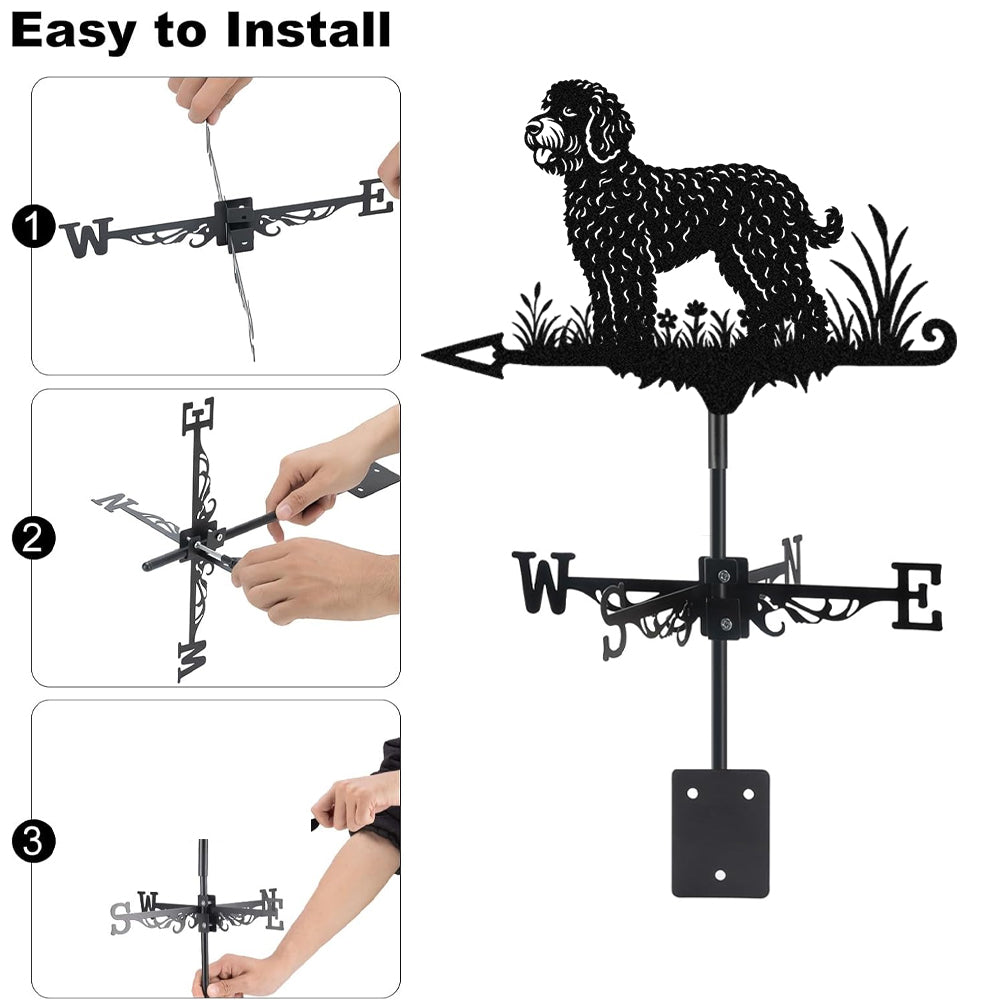 Easy to Install

1
W E

2
E N W

3
S W N E

W S N E