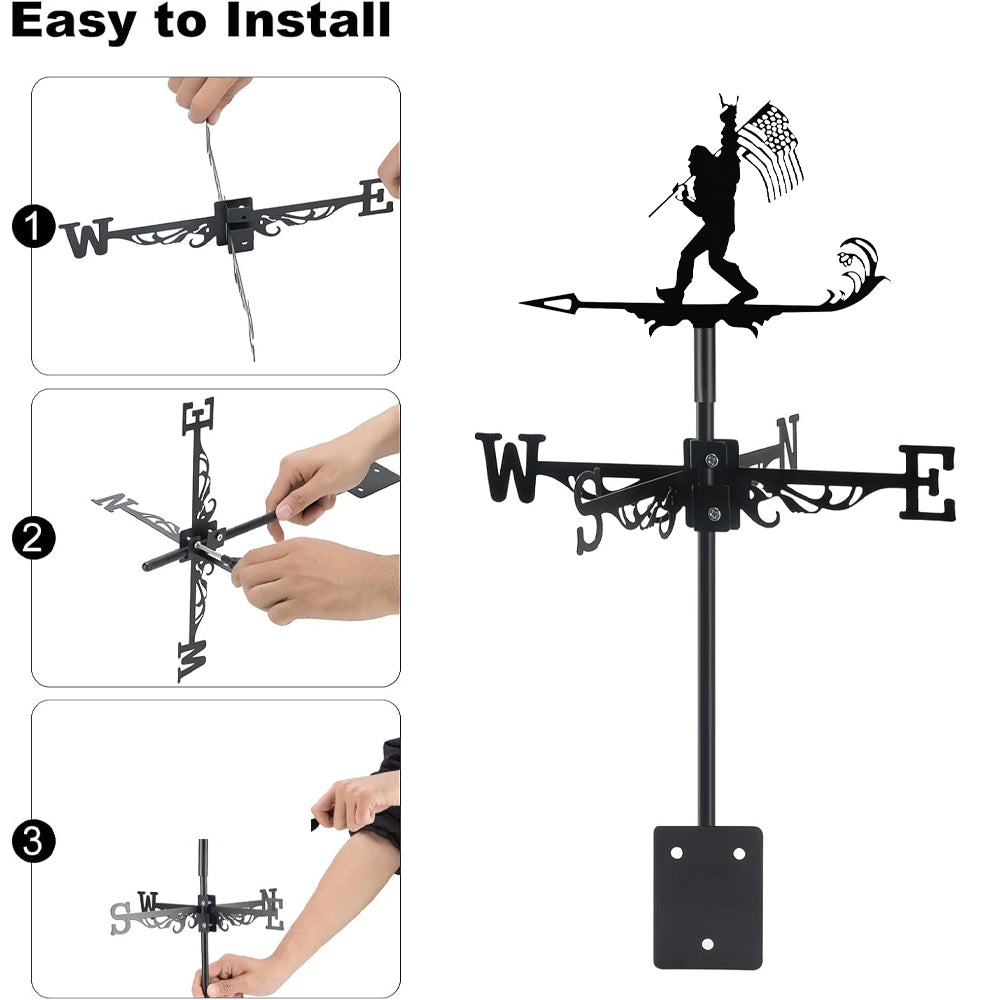 Easy to Install

1

W E

2

E N W

3

S W N E

W S N E