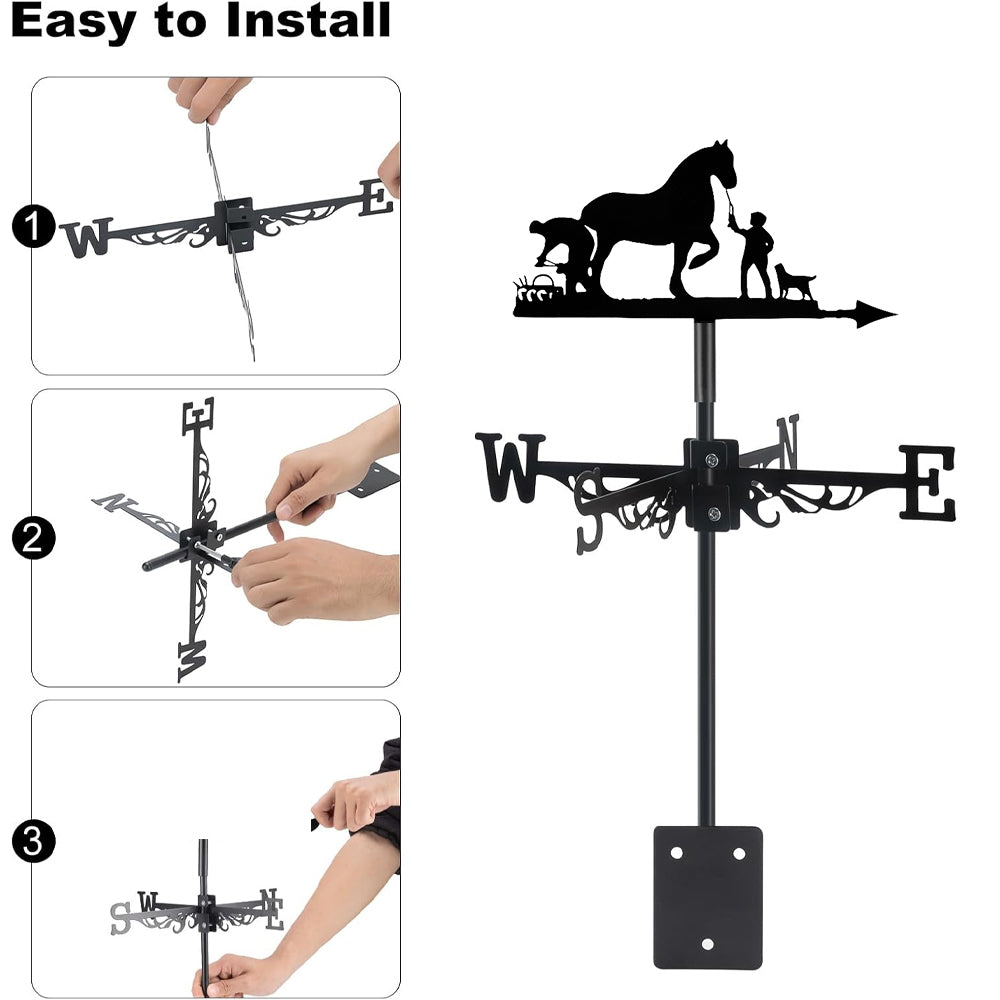 Easy to Install

1
W E

2
E N W

3
S W N E

W S N E