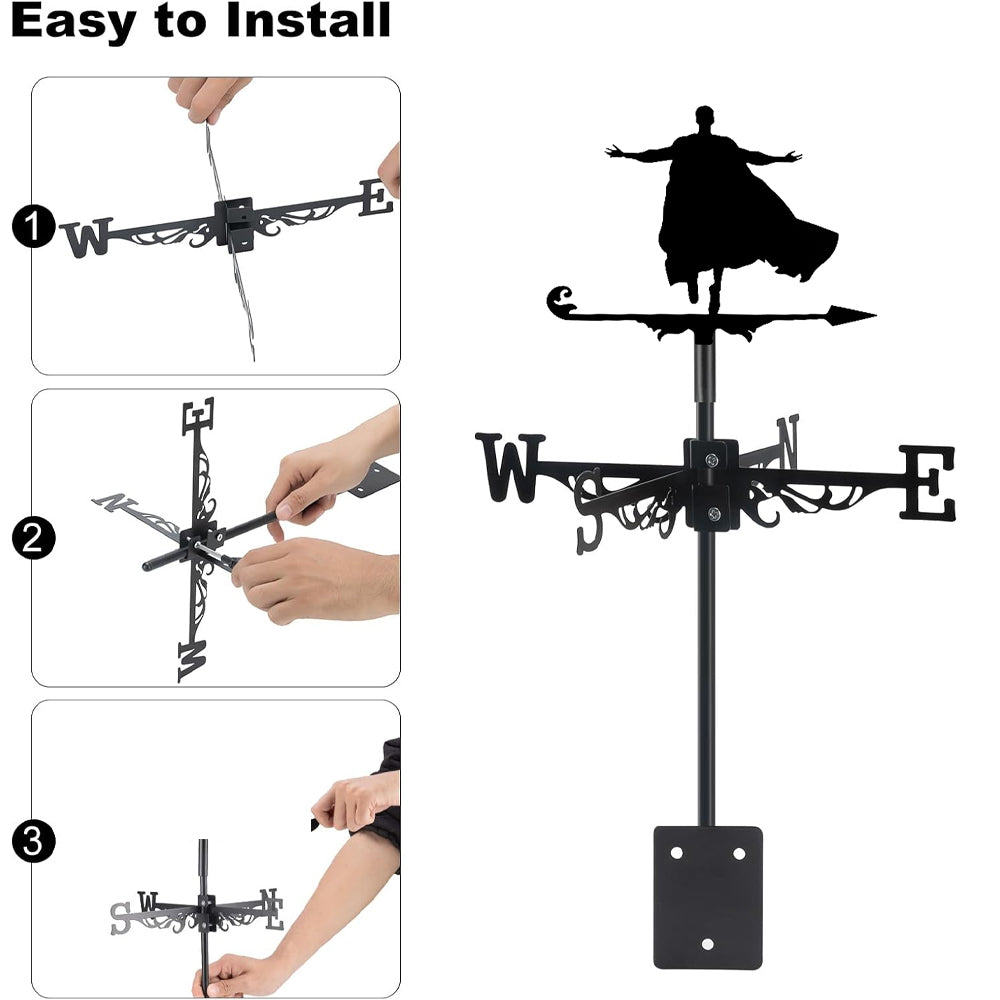 Easy to Install

1
W E

2
E N W

3
S W N E

W S N E