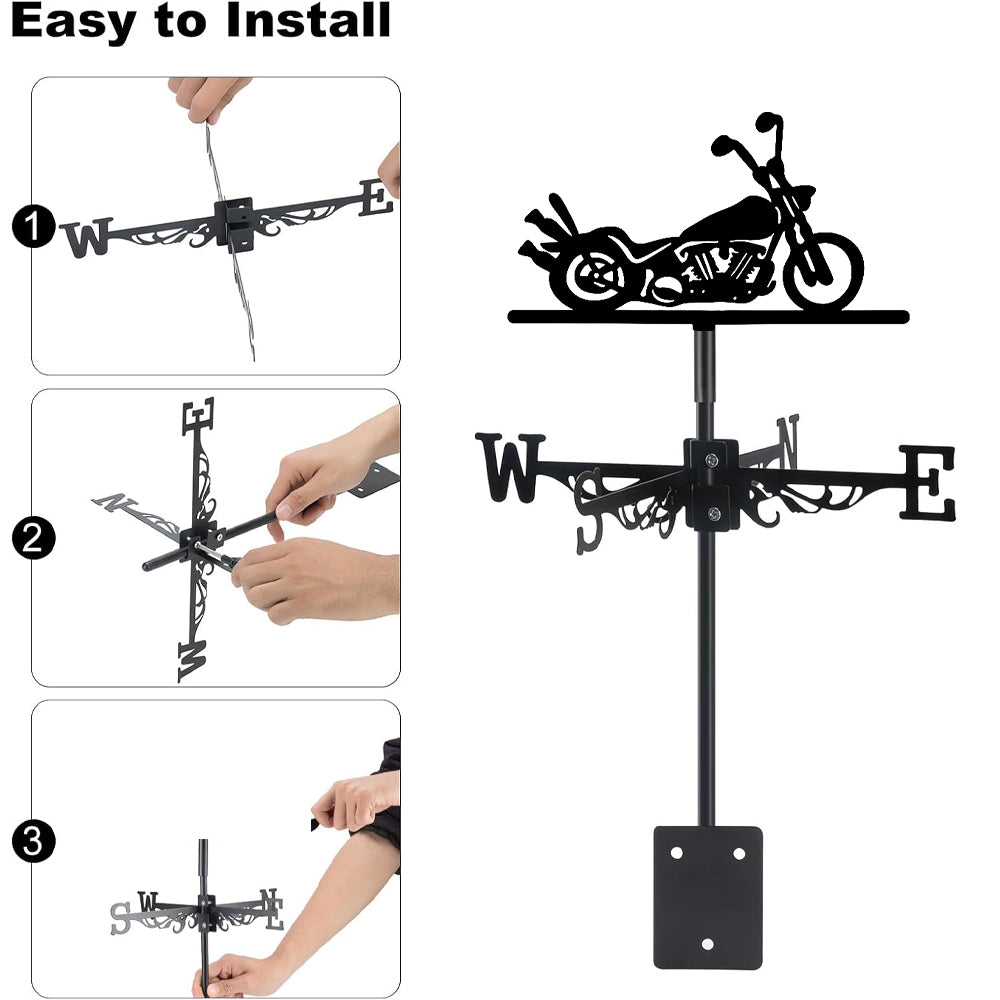 Easy to Install

1
W E

2
E N W

3
S W N E

W S N E