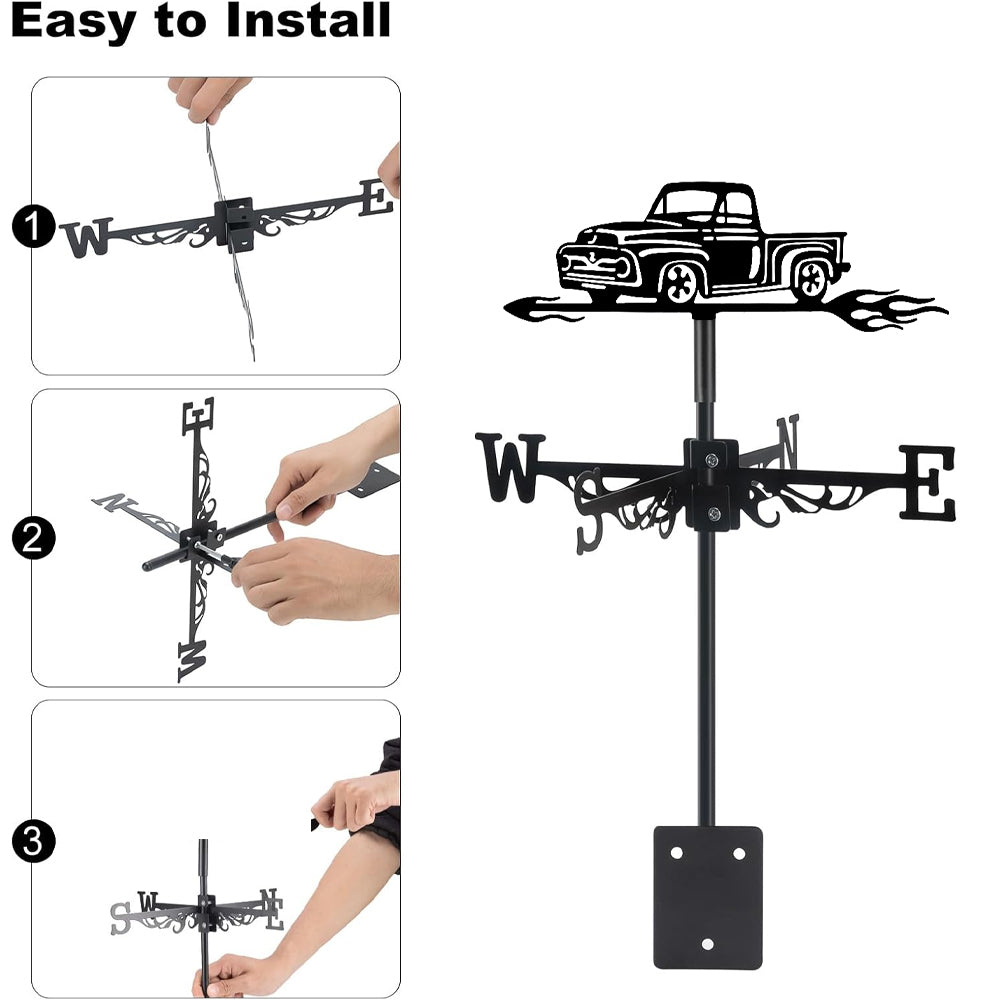 Easy to Install

1
W
E

2
E
N
W

3
S
W
N
E

W
S
N
E