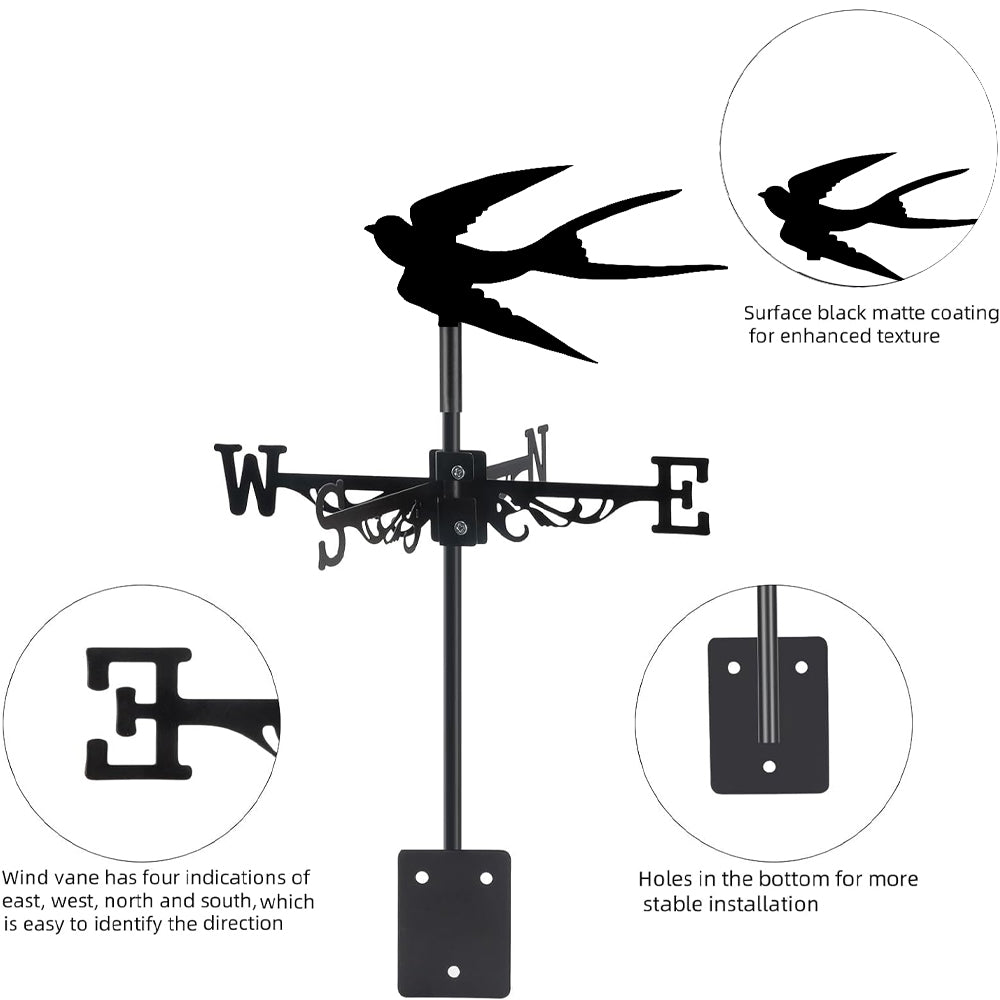 Surface black matte coating for enhanced texture

W

S

N

E

E

Wind vane has four indications of east, west, north and south, which is easy to identify the direction

Holes in the bottom for more stable installation