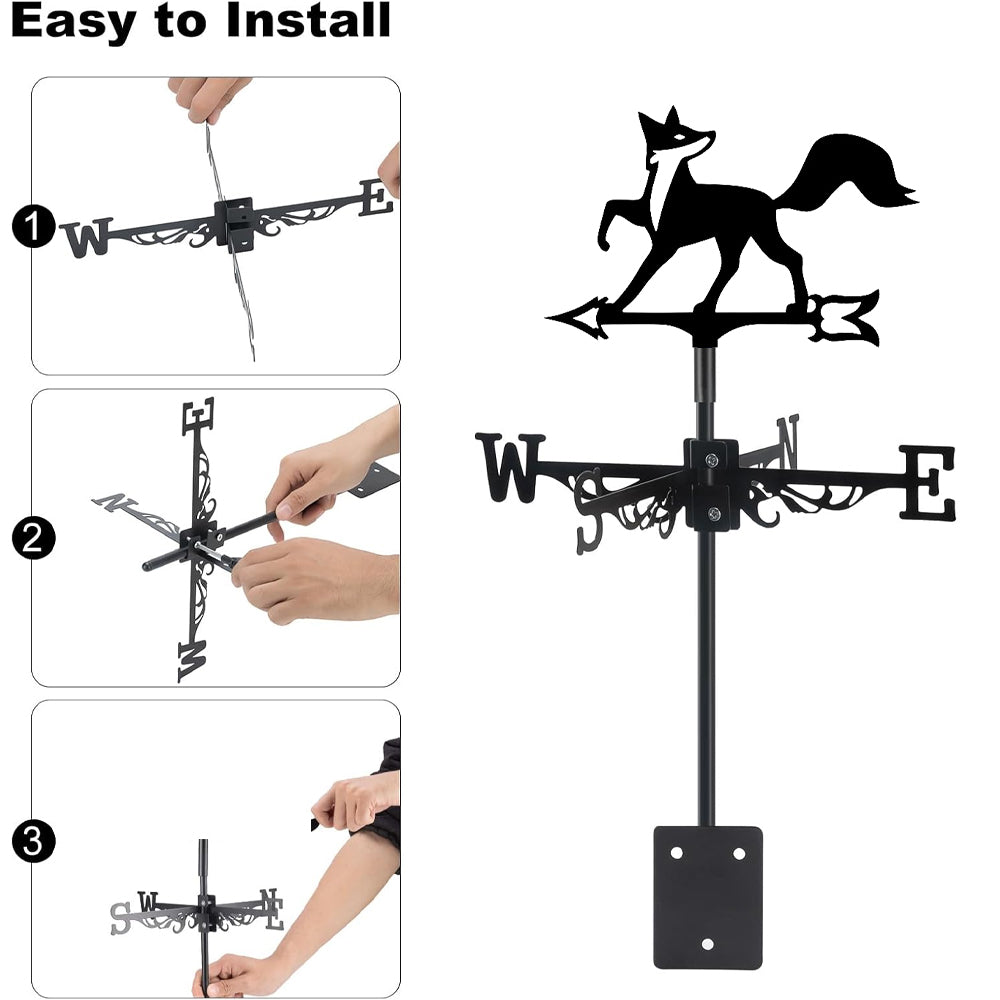 Easy to Install

1
W E

2
E N W

3
S W N E

W S N E